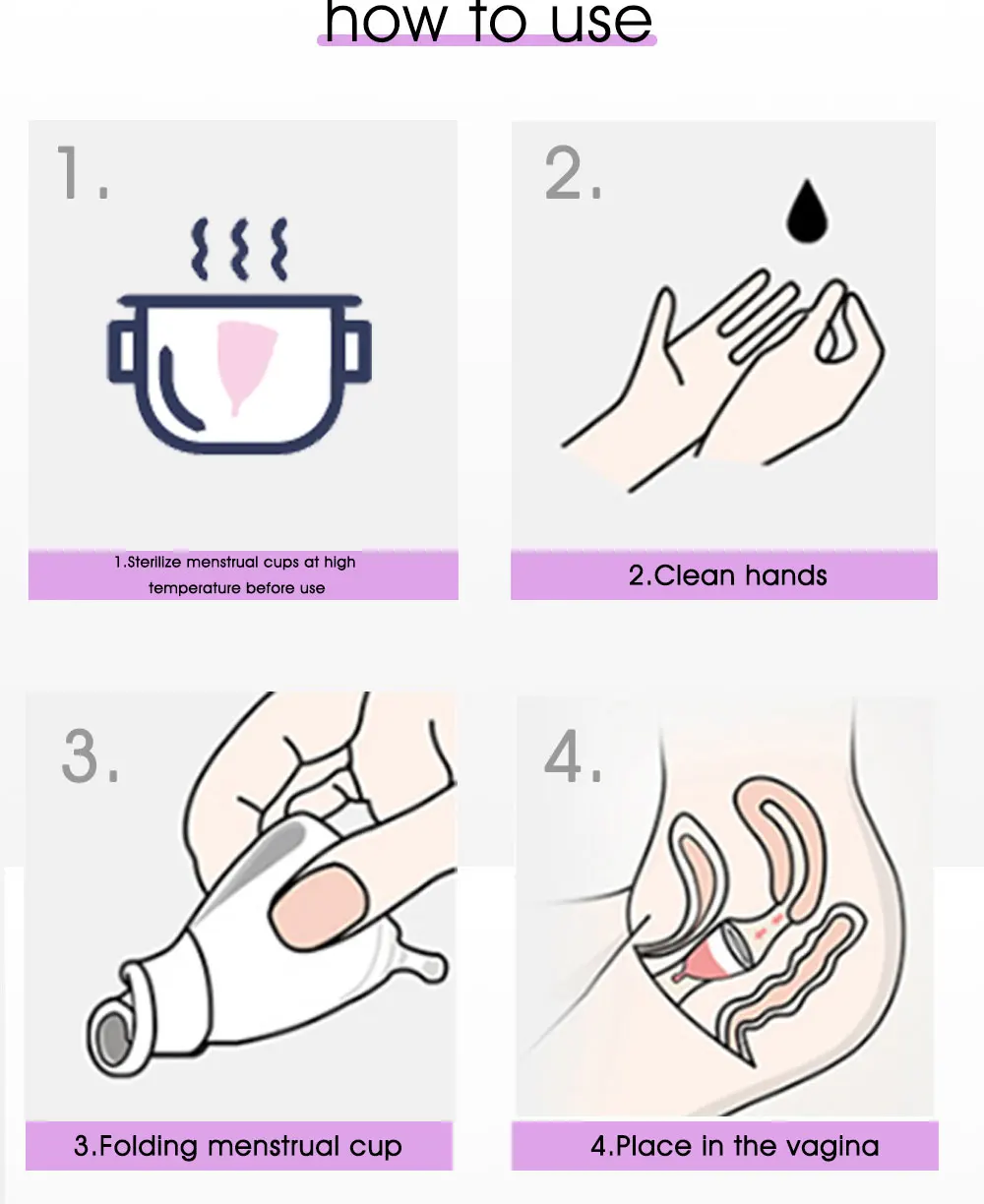 how to use

1.

1.Sterilize menstrual cups at high temperature before use

2.

2.Clean hands

3.

3.Folding menstrual cup

4.

4.Place in the vagina