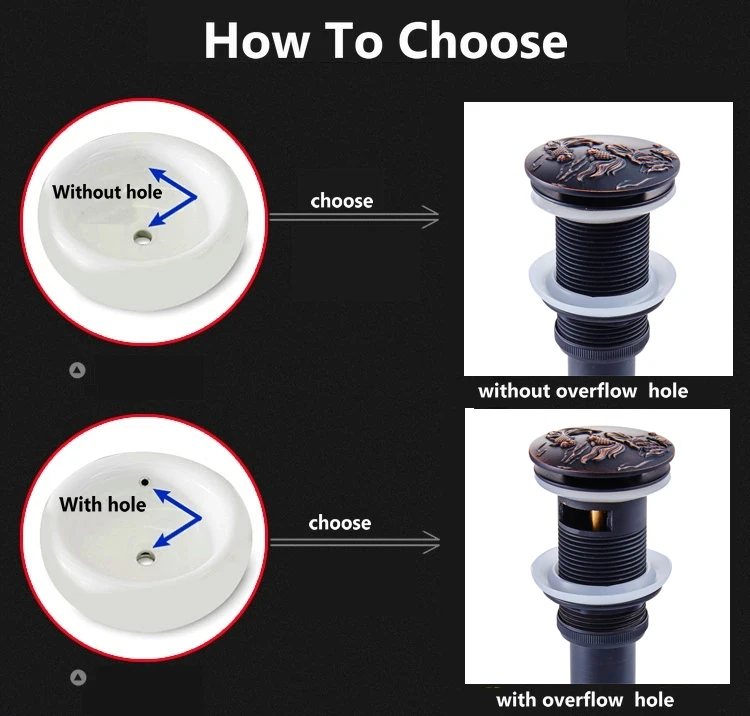 How To Choose

Without hole

choose

without overflow hole

With hole

choose

with overflow hole