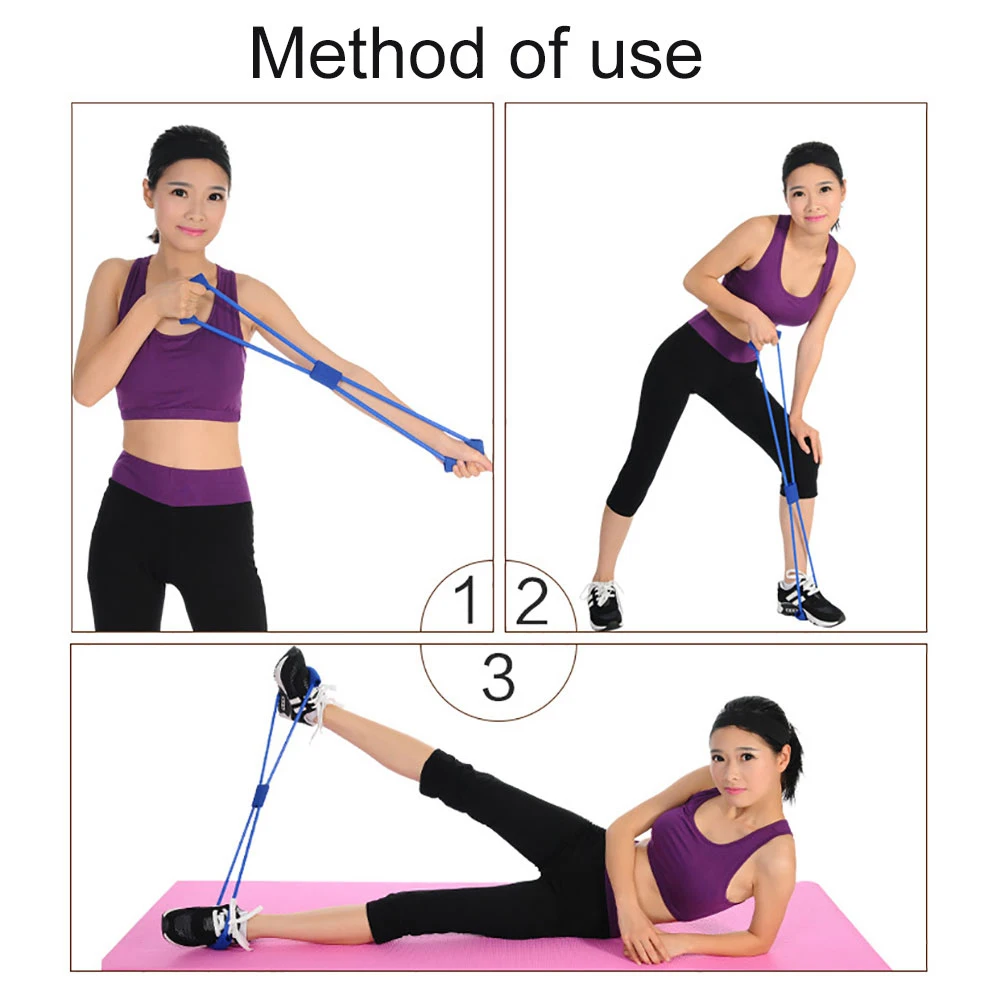 Method of use

1 2

3