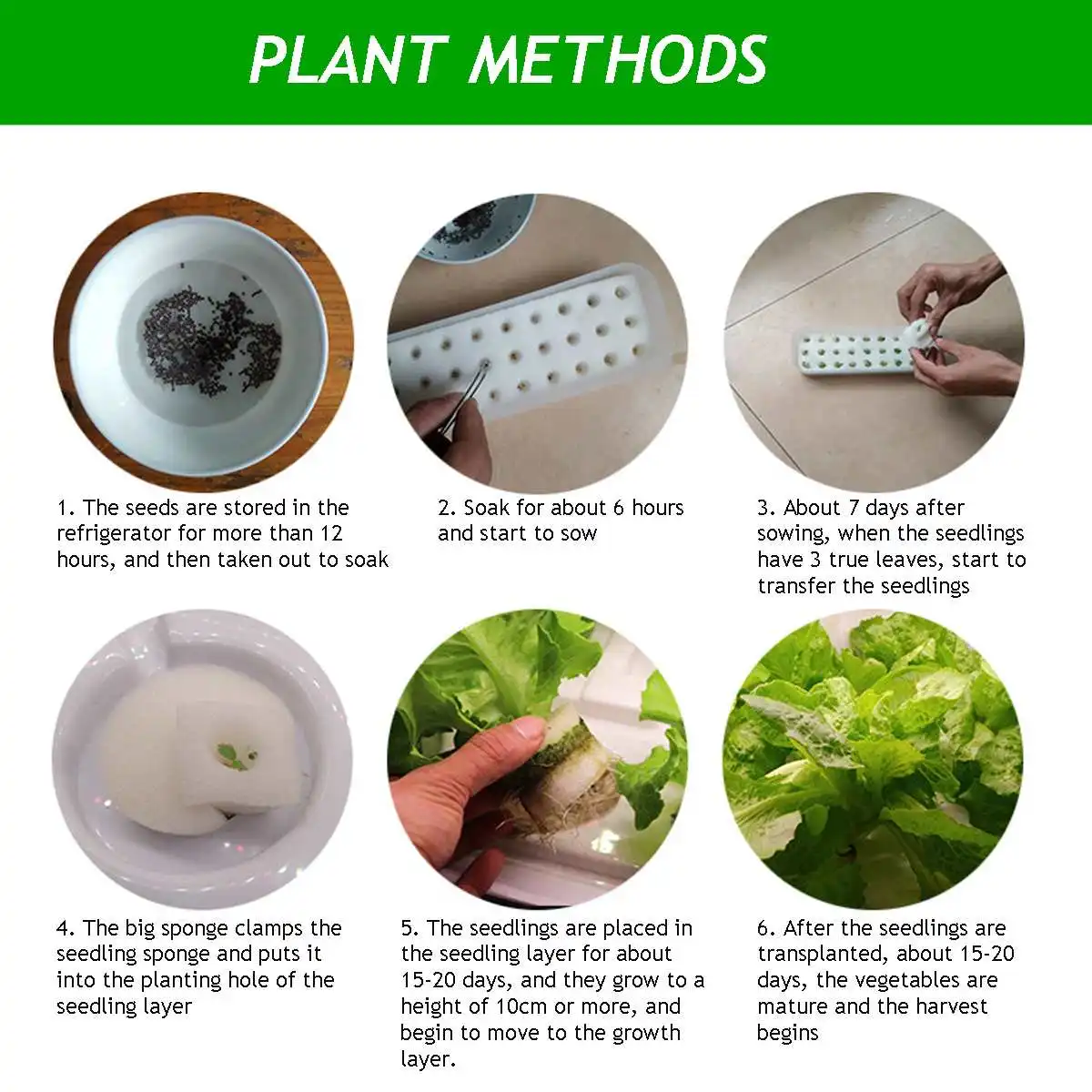 PLANT METHODS

1. The seeds are stored in the refrigerator for more than 12 hours, and then taken out to soak

2. Soak for about 6 hours and start to sow

3. About 7 days after sowing, when the seedlings have 3 true leaves, start to transfer the seedlings

4. The big sponge clamps the seedling sponge and puts it into the planting hole of the seedling layer

5. The seedlings are placed in the seedling layer for about 15-20 days, and they grow to a height of 10cm or more, and begin to move to the growth layer.

6. After the seedlings are transplanted, about 15-20 days, the vegetables are mature and the harvest begins