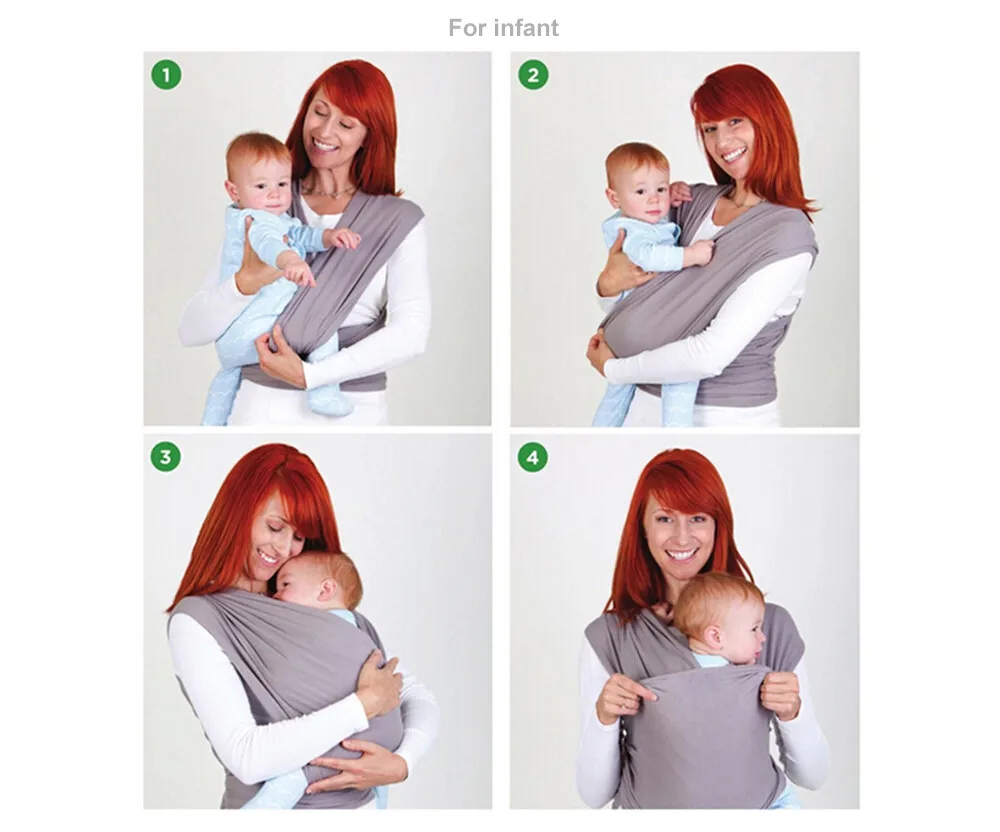 For infant

1

2

3

4