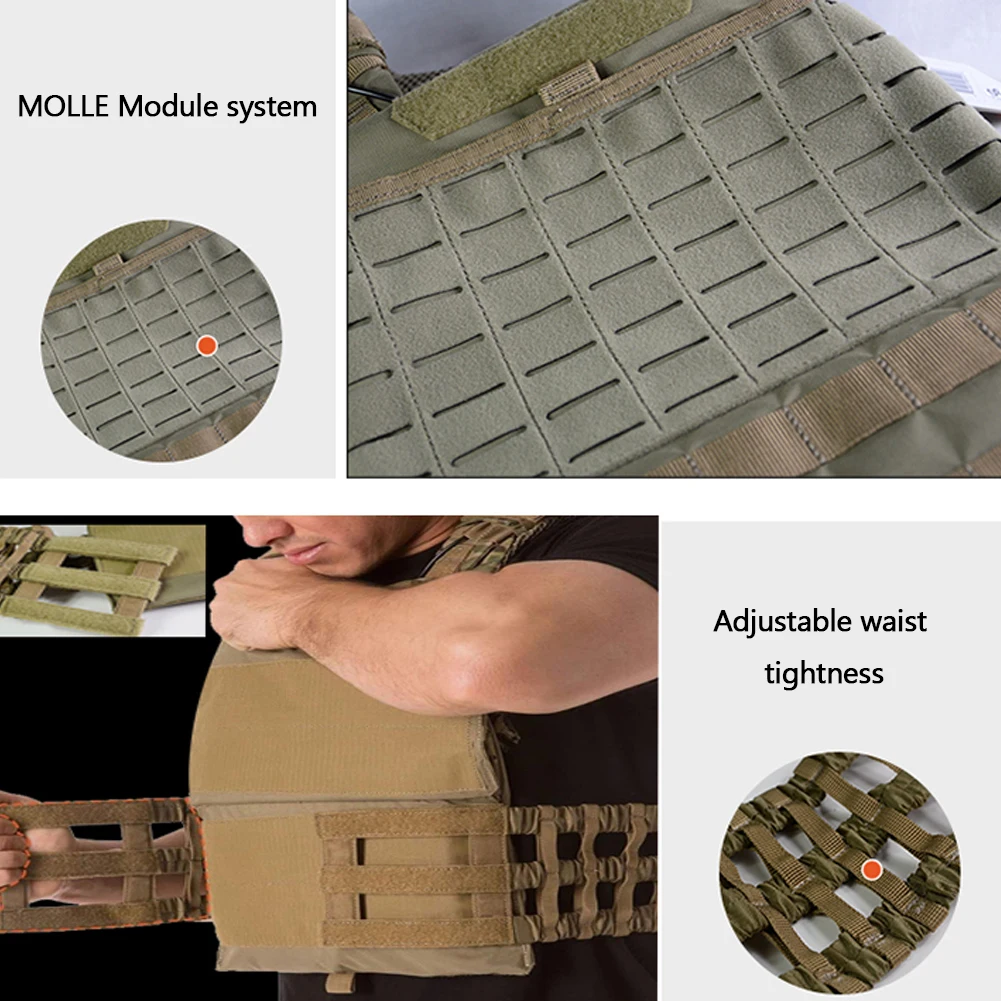 MOLLE Module system

Adjustable waist tightness