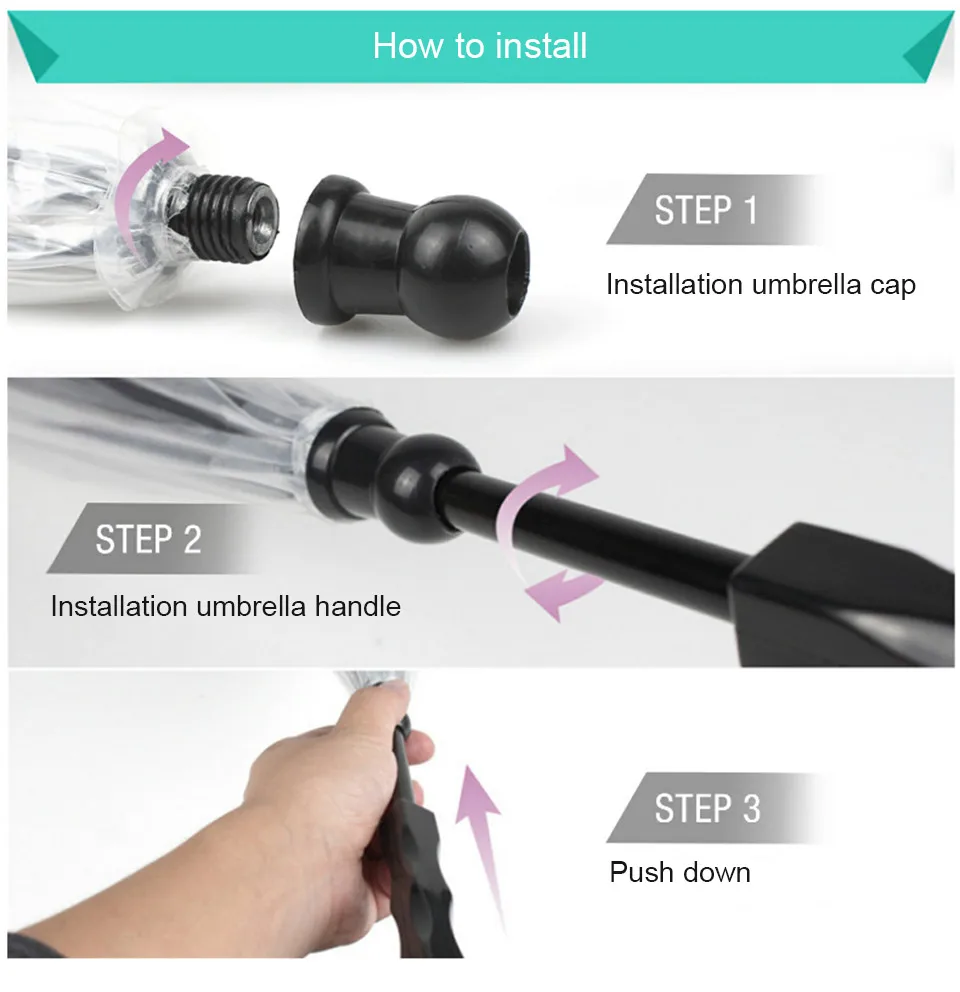 How to install

STEP 1

Installation umbrella cap

STEP 2

Installation umbrella handle

STEP 3

Push down