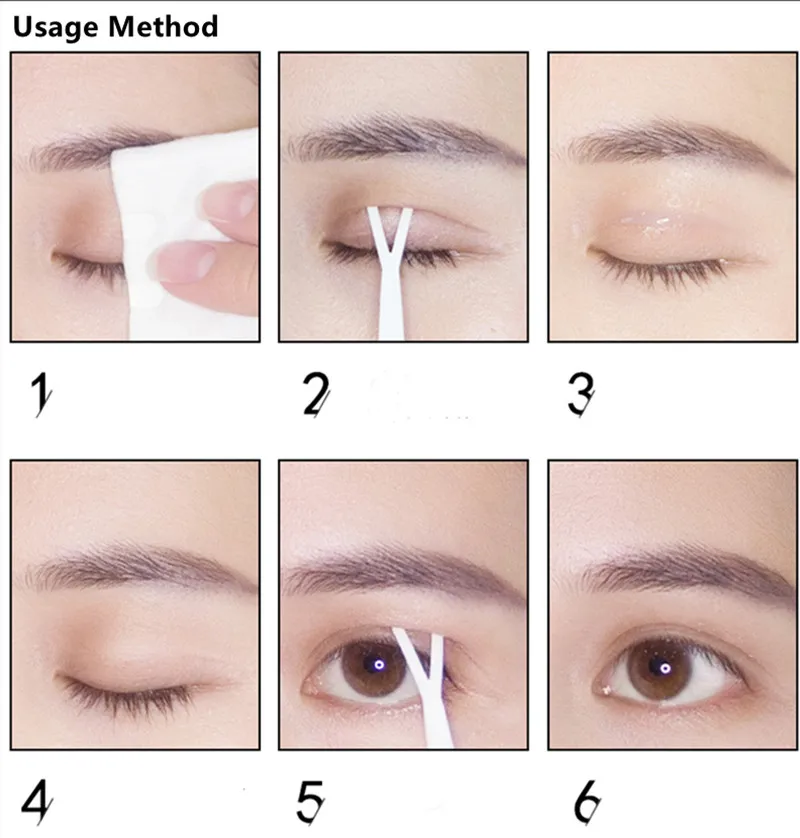 Usage Method

1

2

3

4

5

6