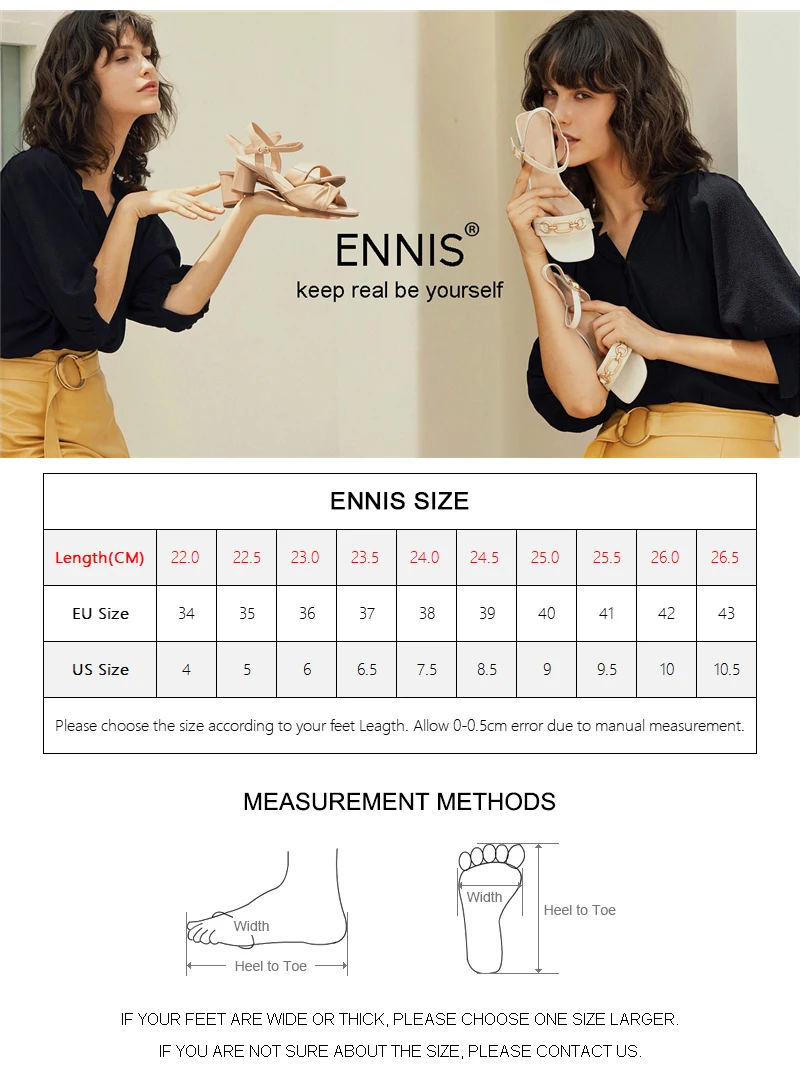 ENNIS®
keep real be yourself

ENNIS SIZE

| Length(CM) | 22.0 | 22.5 | 23.0 | 23.5 | 24.0 | 24.5 | 25.0 | 25.5 | 26.0 | 26.5 |
|---|---|---|---|---|---|---|---|---|---|---|
| EU Size | 34 | 35 | 36 | 37 | 38 | 39 | 40 | 41 | 42 | 43 |
| US Size | 4 | 5 | 6 | 6.5 | 7.5 | 8.5 | 9 | 9.5 | 10 | 10.5 |

Please choose the size according to your feet Leagth. Allow 0-0.5cm error due to manual measurement.

MEASUREMENT METHODS

Width
Heel to Toe

Width
Heel to Toe

IF YOUR FEET ARE WIDE OR THICK, PLEASE CHOOSE ONE SIZE LARGER.
IF YOU ARE NOT SURE ABOUT THE SIZE, PLEASE CONTACT US.