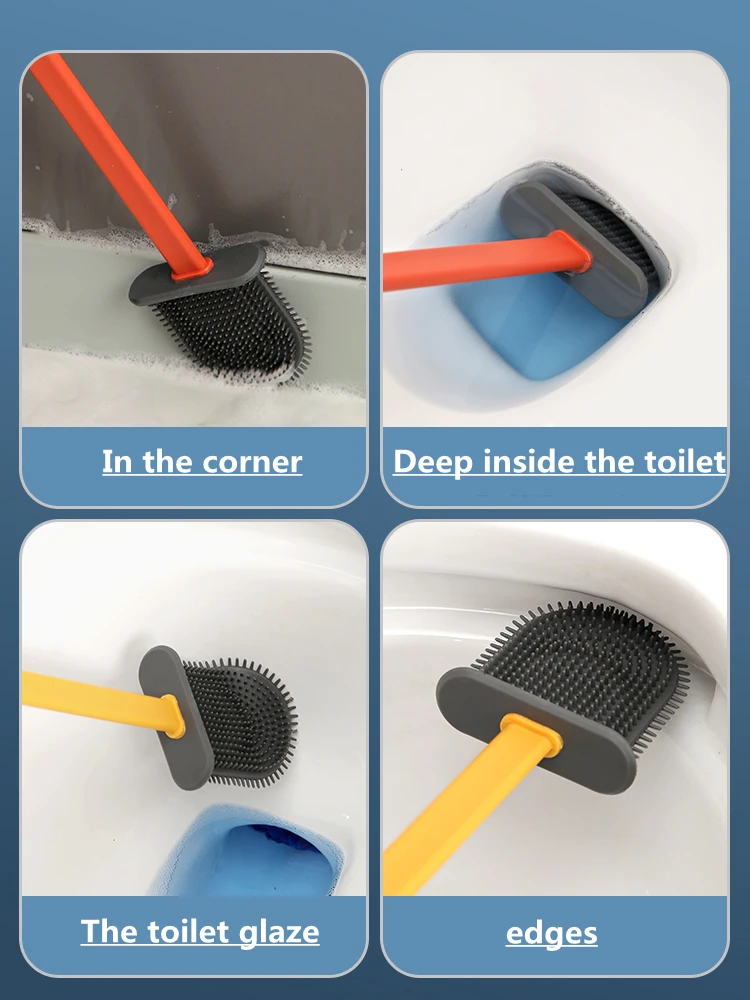 In the corner

Deep inside the toilet

The toilet glaze

edges