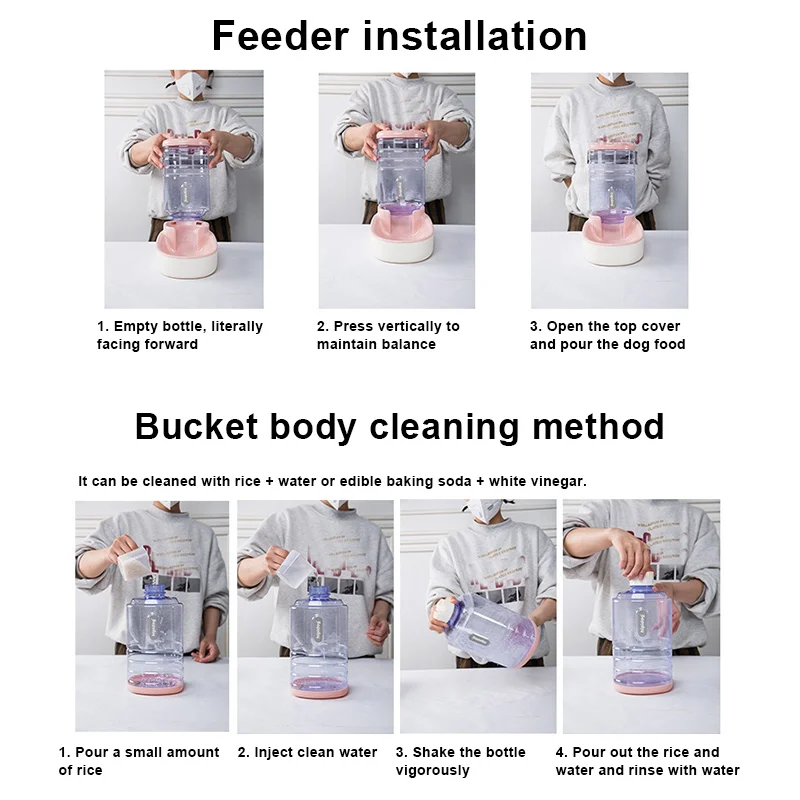 Feeder installation

1. Empty bottle, literally facing forward

2. Press vertically to maintain balance

3. Open the top cover and pour the dog food

Bucket body cleaning method

It can be cleaned with rice + water or edible baking soda + white vinegar.

1. Pour a small amount of rice

2. Inject clean water

3. Shake the bottle vigorously

4. Pour out the rice and water and rinse with water