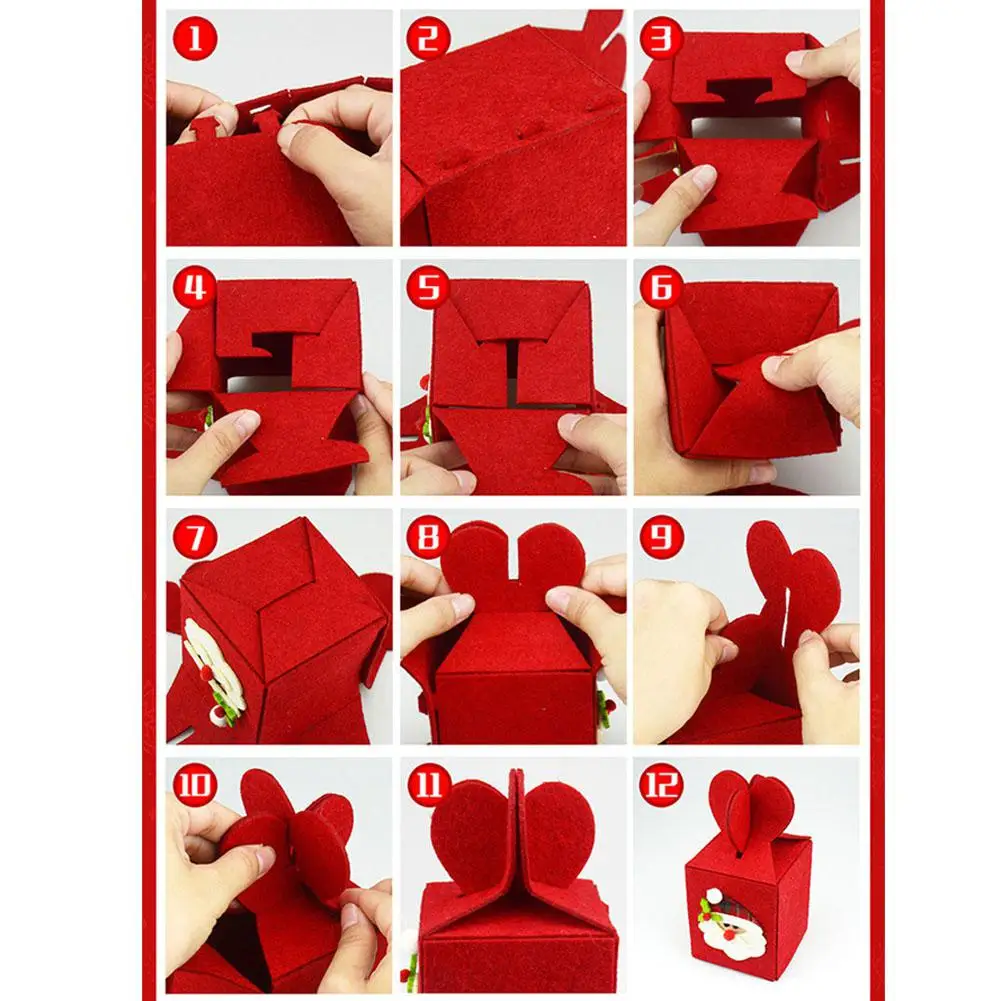 1
2
3
4
5
6
7
8
9
10
11
12