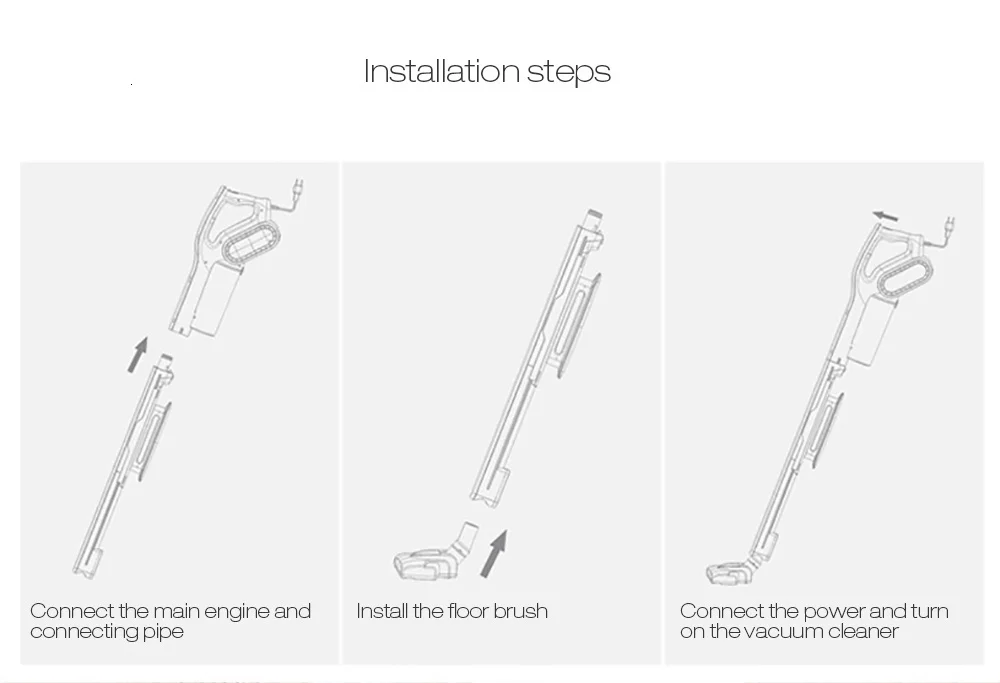 Installation steps

Connect the main engine and connecting pipe

Install the floor brush

Connect the power and turn on the vacuum cleaner