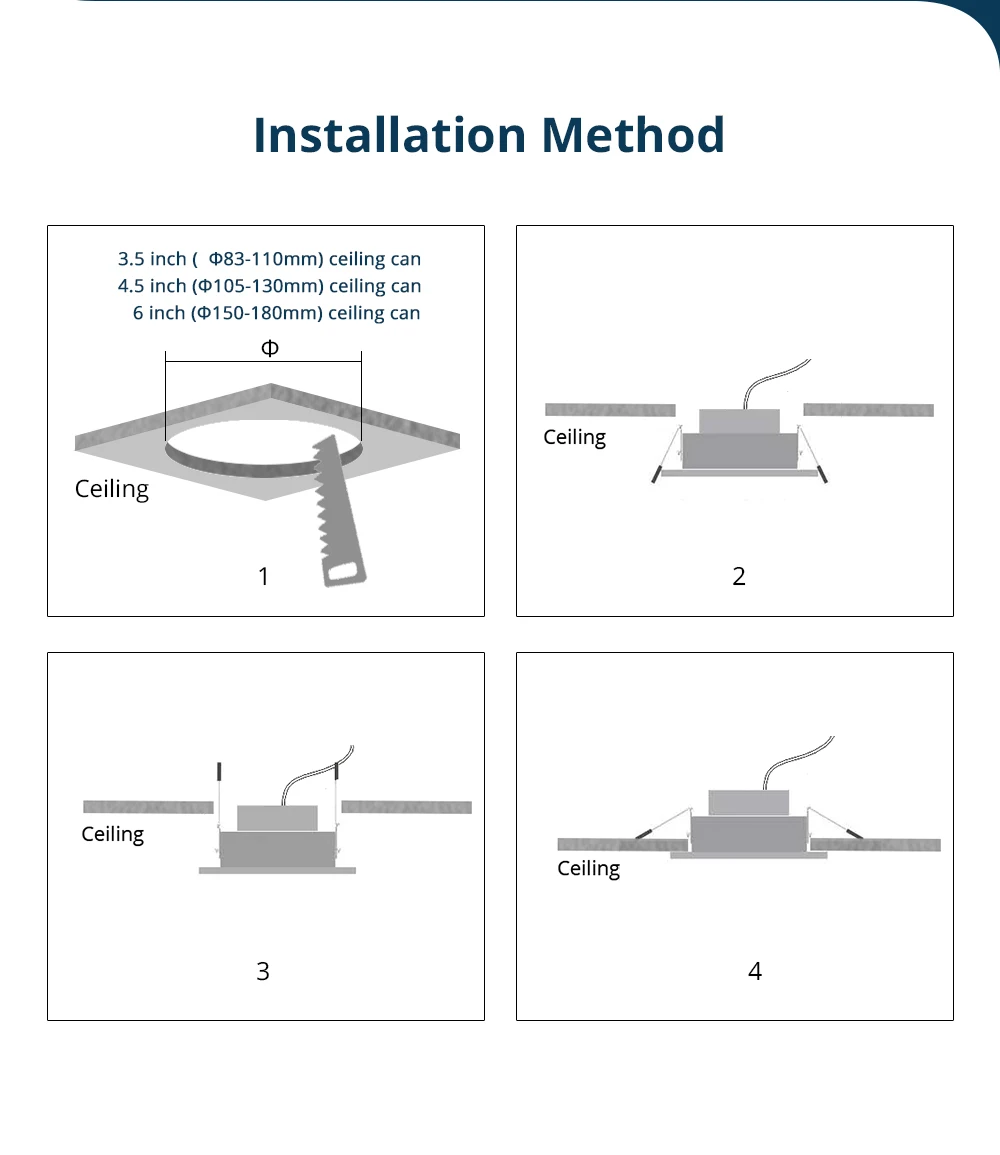 Installation Method

3.5 inch ( Φ83-110mm) ceiling can
4.5 inch (Φ105-130mm) ceiling can
6 inch (Φ150-180mm) ceiling can

Φ

Ceiling

1

Ceiling

2

Ceiling

3

Ceiling

4