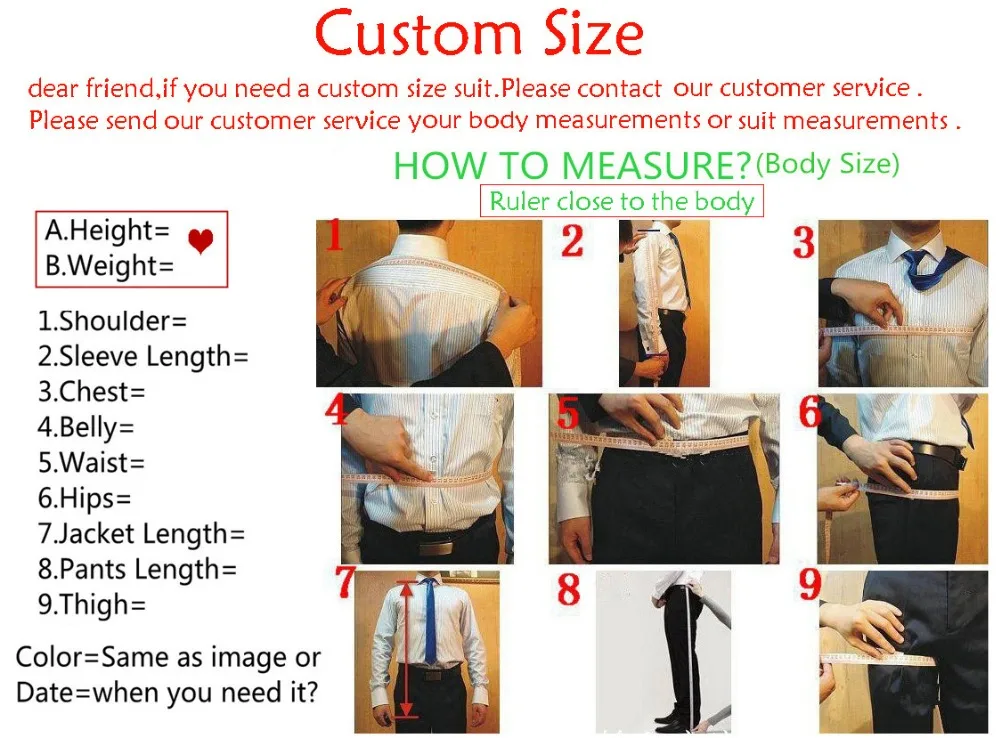 Custom Size

dear friend,if you need a custom size suit.Please contact our customer service .
Please send our customer service your body measurements or suit measurements .

HOW TO MEASURE?(Body Size)

Ruler close to the body

A.Height=
B.Weight=

1.Shoulder=
2.Sleeve Length=
3.Chest=
4.Belly=
5.Waist=
6.Hips=
7.Jacket Length=
8.Pants Length=
9.Thigh=

Color=Same as image or
Date=when you need it?

1
2
3
4
5
6
7
8
9