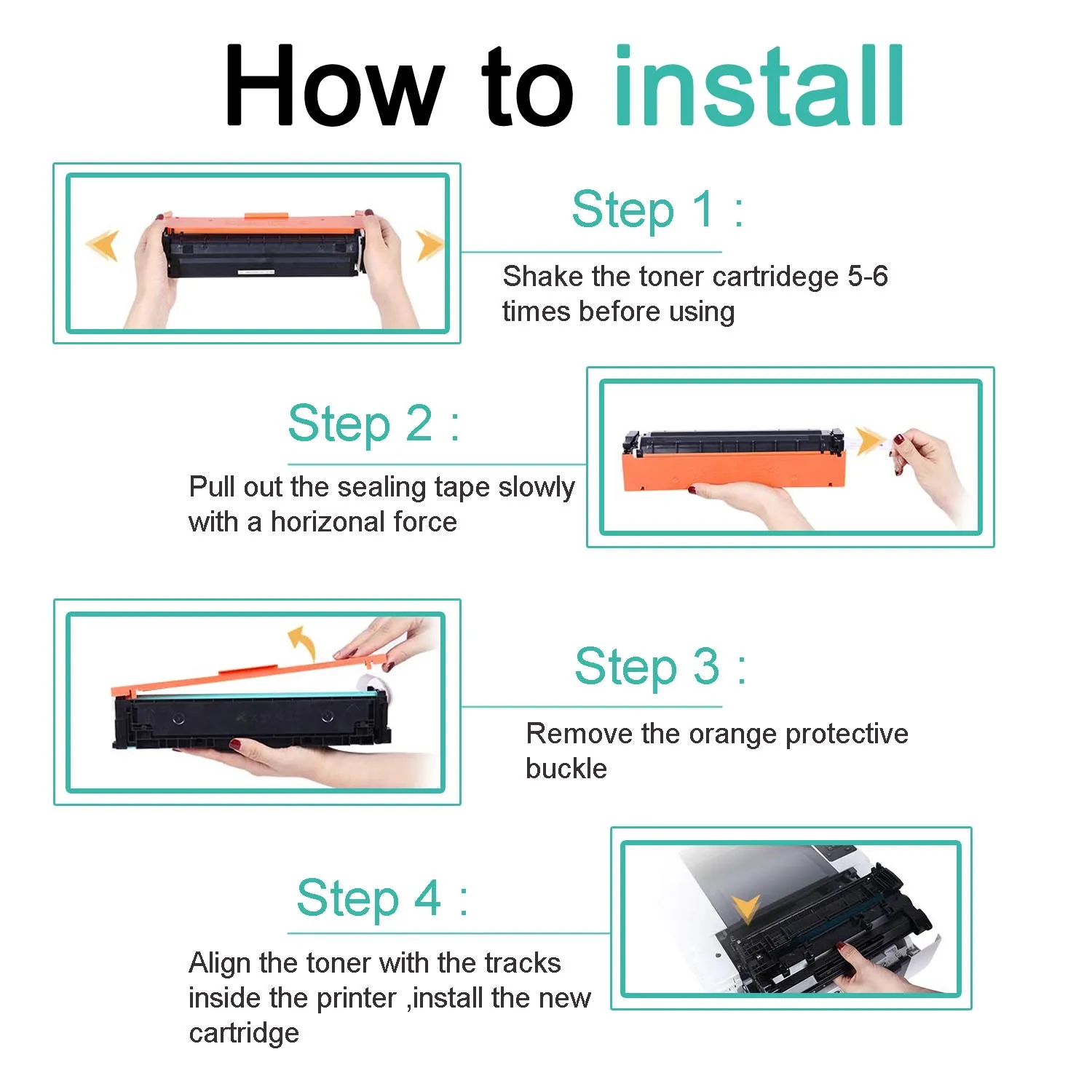 How to install

Step 1 :

Shake the toner cartridege 5-6 times before using

Step 2 :

Pull out the sealing tape slowly with a horizonal force

Step 3 :

Remove the orange protective buckle

Step 4 :

Align the toner with the tracks inside the printer ,install the new cartridge