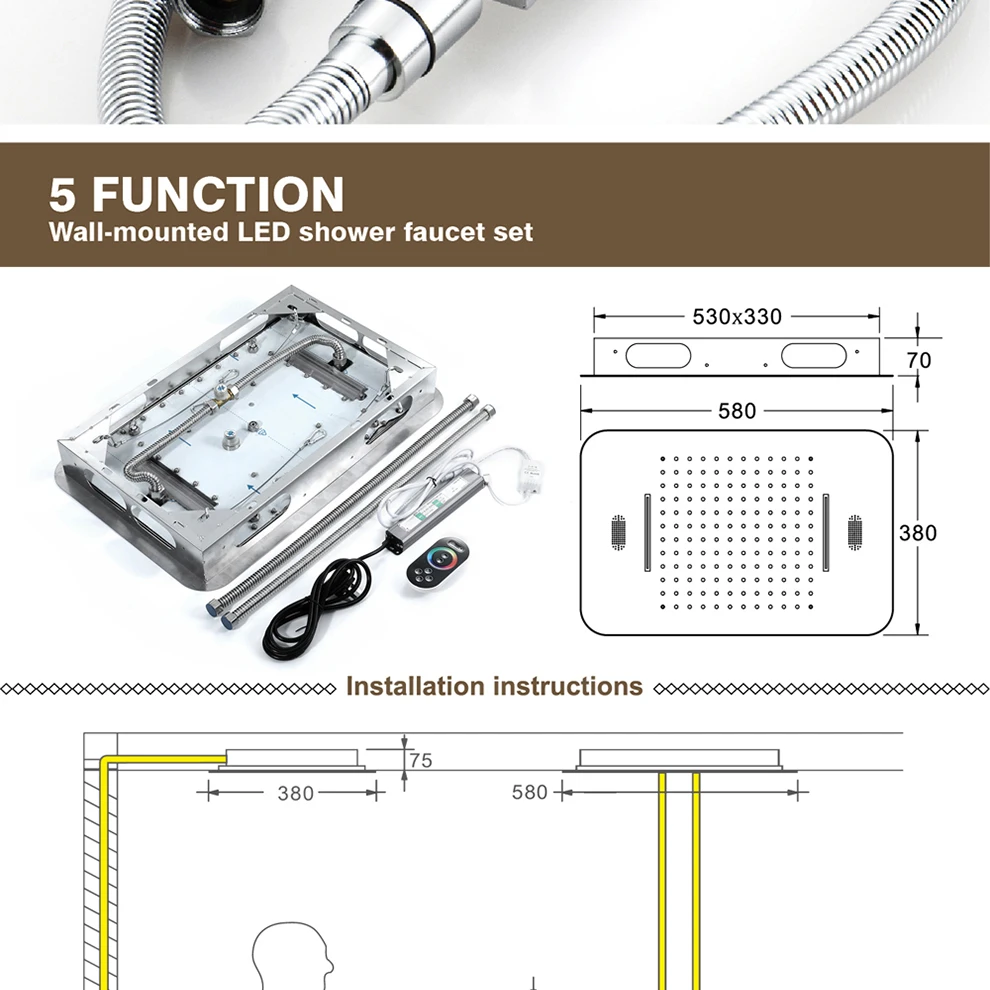 5 FUNCTION
Wall-mounted LED shower faucet set

530x330
70
580
380

Installation instructions

75
380
580