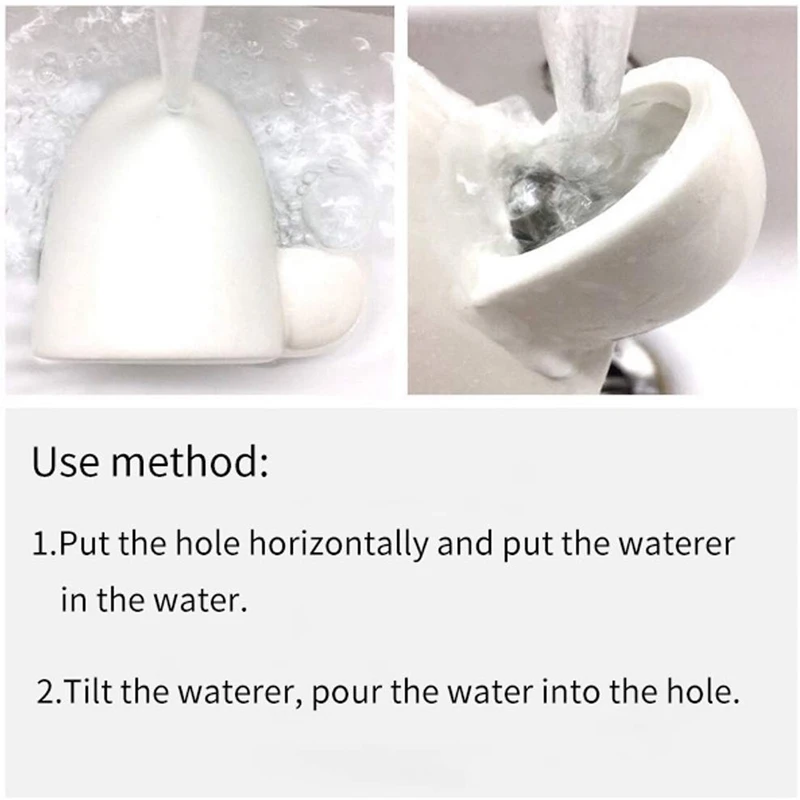 Use method:

1.Put the hole horizontally and put the waterer in the water.

2.Tilt the waterer, pour the water into the hole.