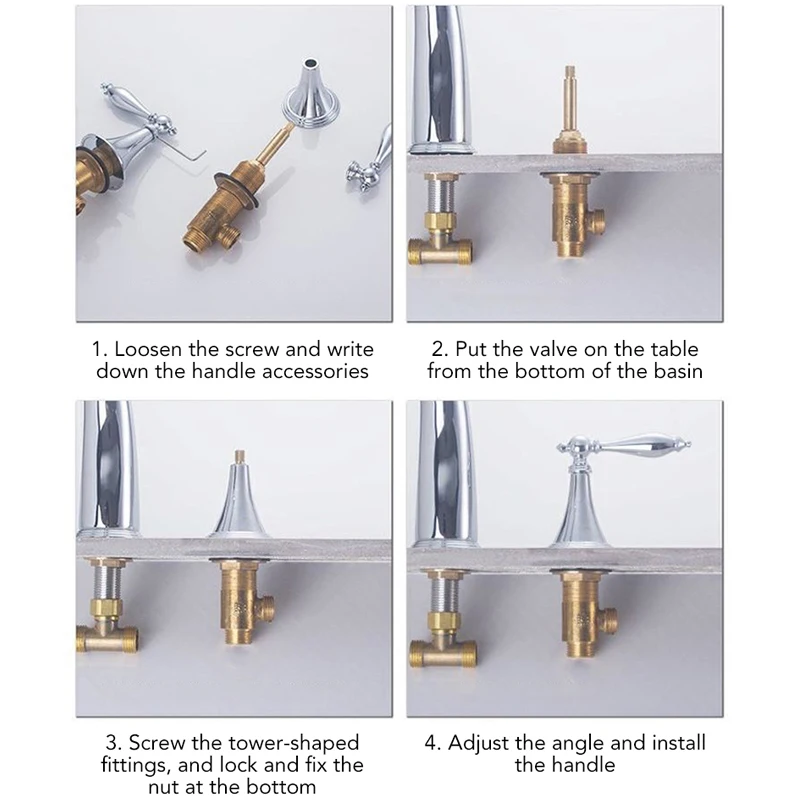 1. Loosen the screw and write down the handle accessories

2. Put the valve on the table from the bottom of the basin

3. Screw the tower-shaped fittings, and lock and fix the nut at the bottom

4. Adjust the angle and install the handle