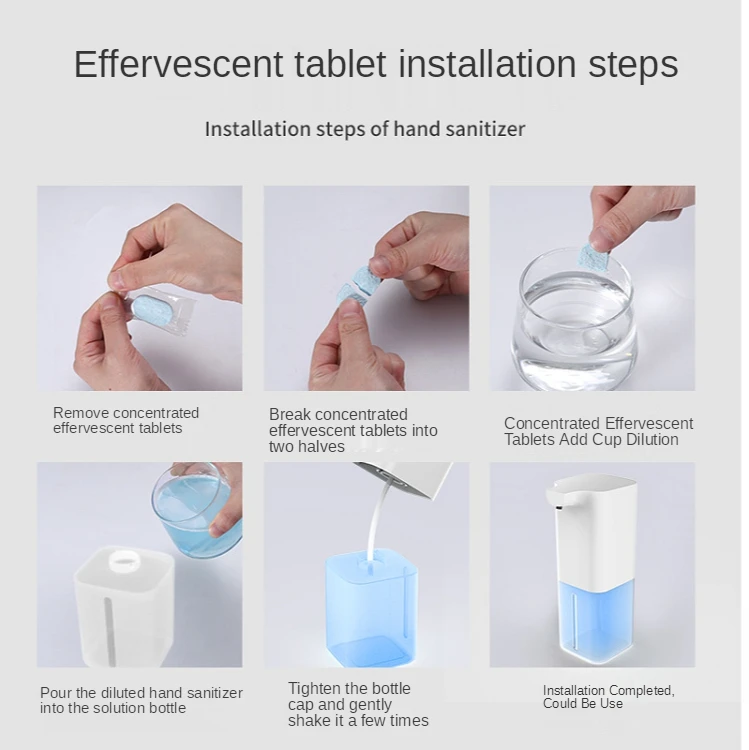 Effervescent tablet installation steps

Installation steps of hand sanitizer

Remove concentrated effervescent tablets

Break concentrated effervescent tablets into two halves

Concentrated Effervescent Tablets Add Cup Dilution

Pour the diluted hand sanitizer into the solution bottle

Tighten the bottle cap and gently shake it a few times

Installation Completed, Could Be Use