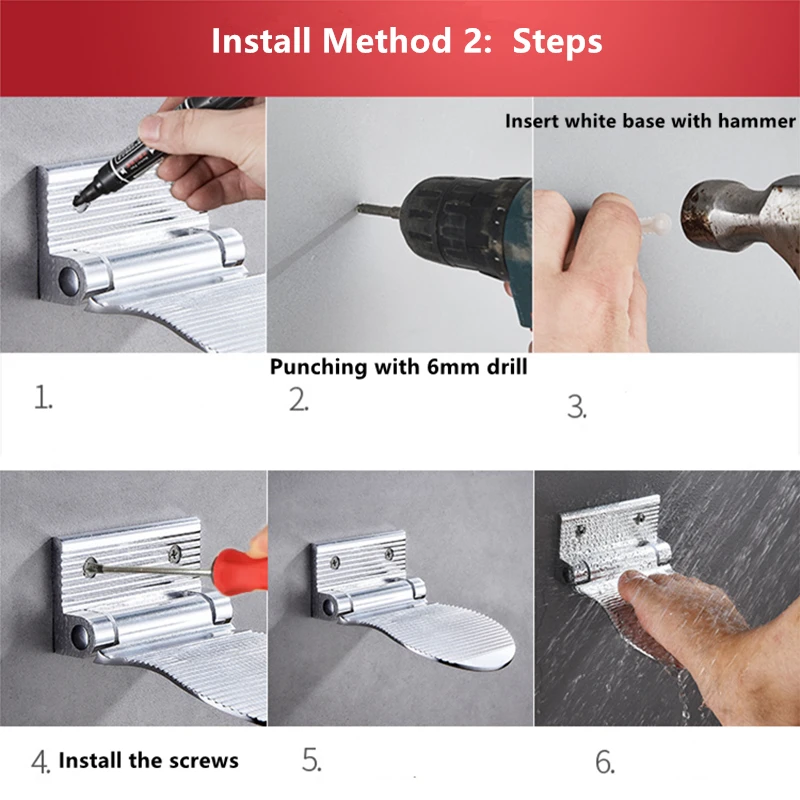 Install Method 2: Steps

Insert white base with hammer

Punching with 6mm drill

1.

2.

3.

4. Install the screws

5.

6.