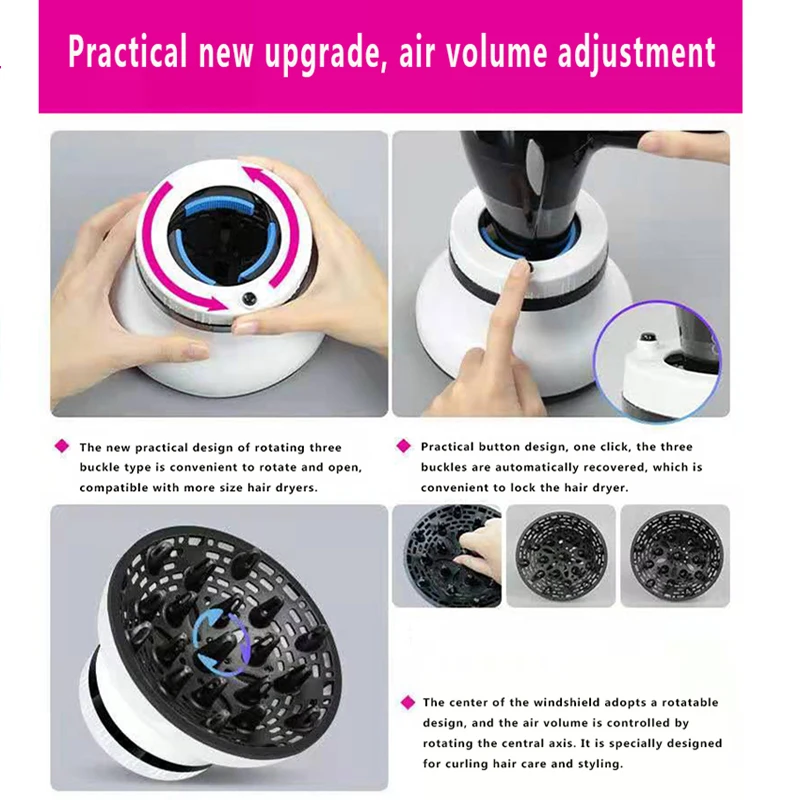 Practical new upgrade, air volume adjustment

The new practical design of rotating three buckle type is convenient to rotate and open, compatible with more size hair dryers.

Practical button design, one click, the three buckles are automatically recovered, which is convenient to lock the hair dryer.

The center of the windshield adopts a rotatable design, and the air volume is controlled by rotating the central axis. It is specially designed for curling hair care and styling.