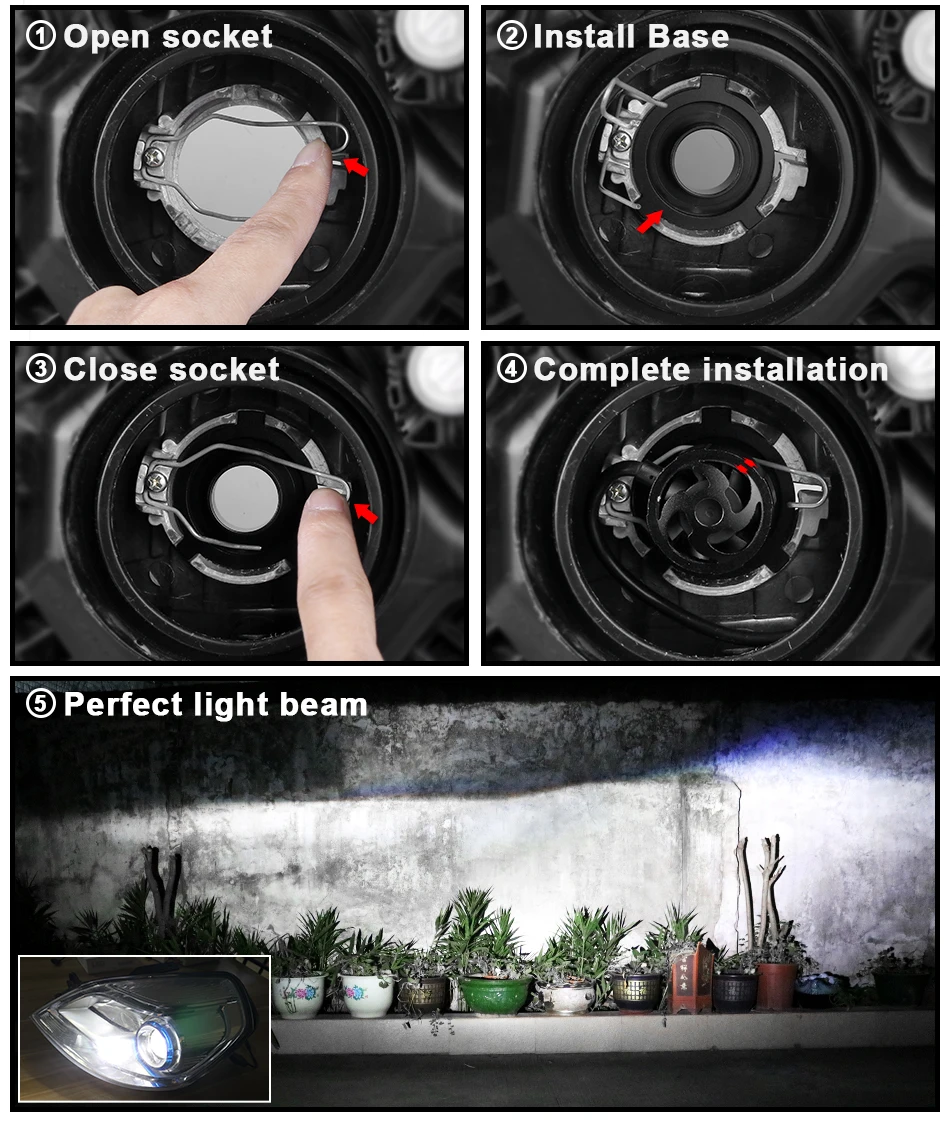 ① Open socket

② Install Base

③ Close socket

④ Complete installation

⑤ Perfect light beam