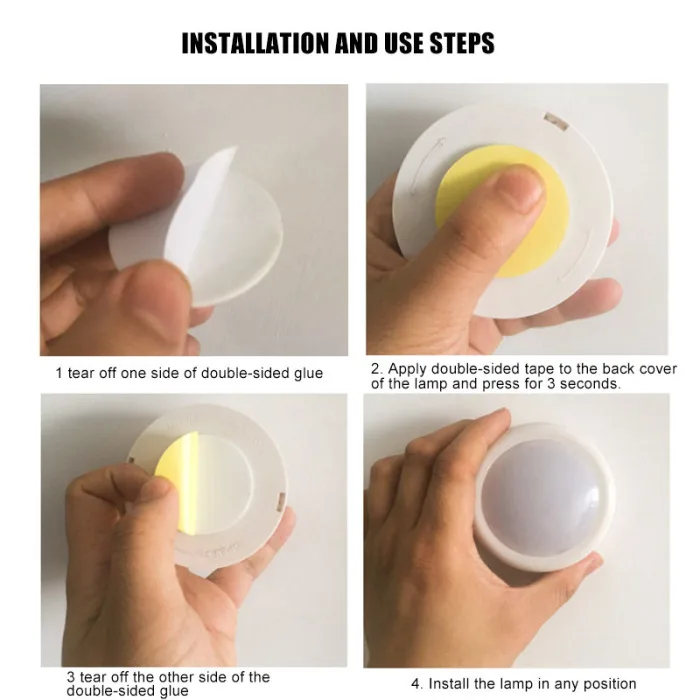 INSTALLATION AND USE STEPS

1 tear off one side of double-sided glue

2. Apply double-sided tape to the back cover of the lamp and press for 3 seconds.

3 tear off the other side of the double-sided glue

4. Install the lamp in any position