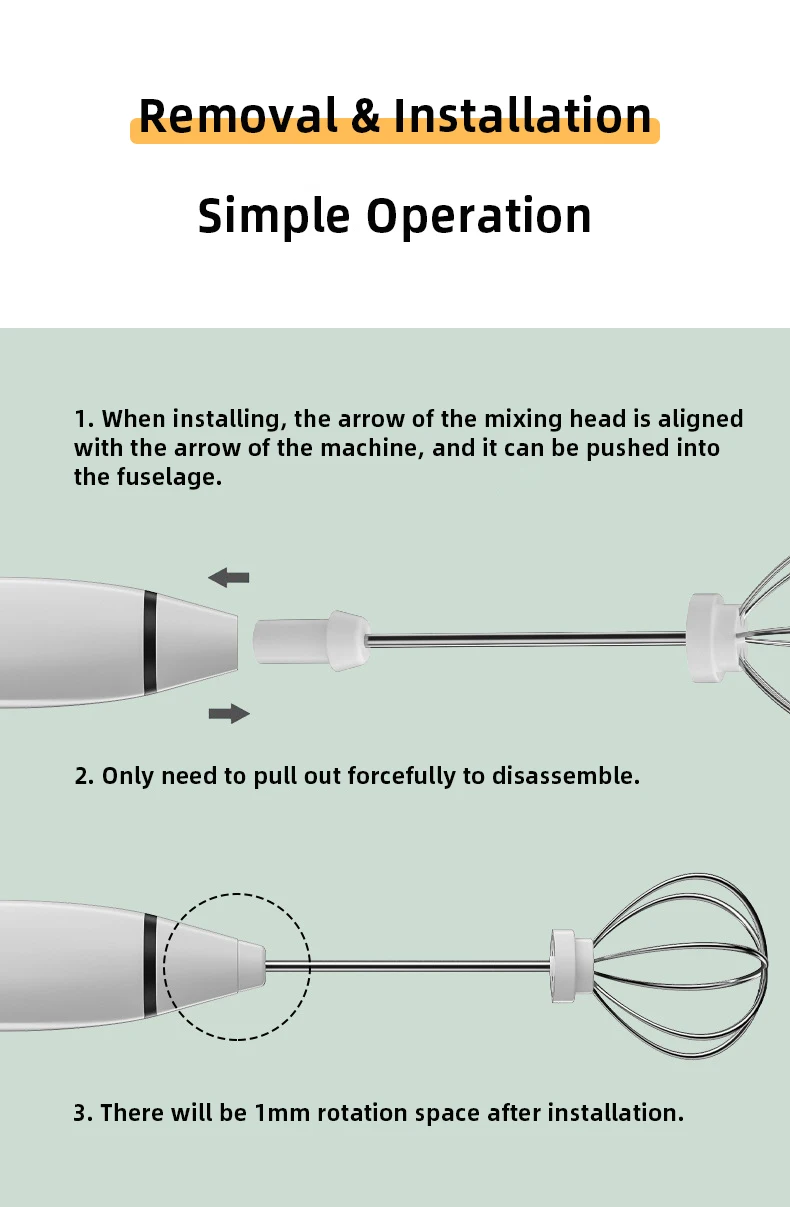 Removal & Installation

Simple Operation

1. When installing, the arrow of the mixing head is aligned with the arrow of the machine, and it can be pushed into the fuselage.

2. Only need to pull out forcefully to disassemble.

3. There will be 1mm rotation space after installation.