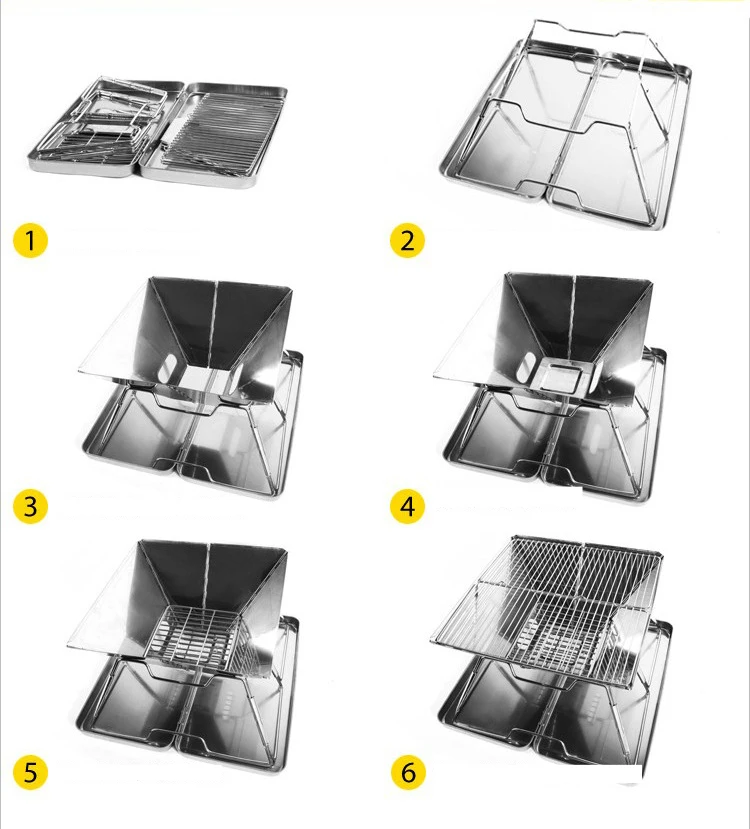 1

2

3

4

5

6