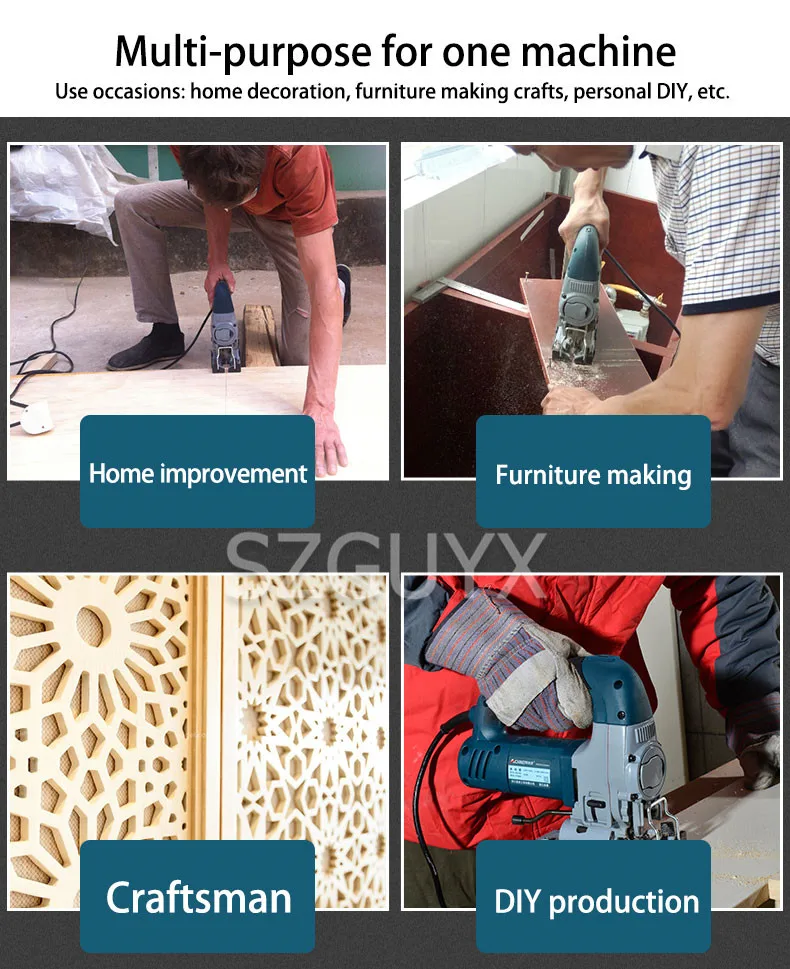 Multi-purpose for one machine
Use occasions: home decoration, furniture making crafts, personal DIY, etc.

Home improvement

Furniture making

SZGUYX

Craftsman

DIY production