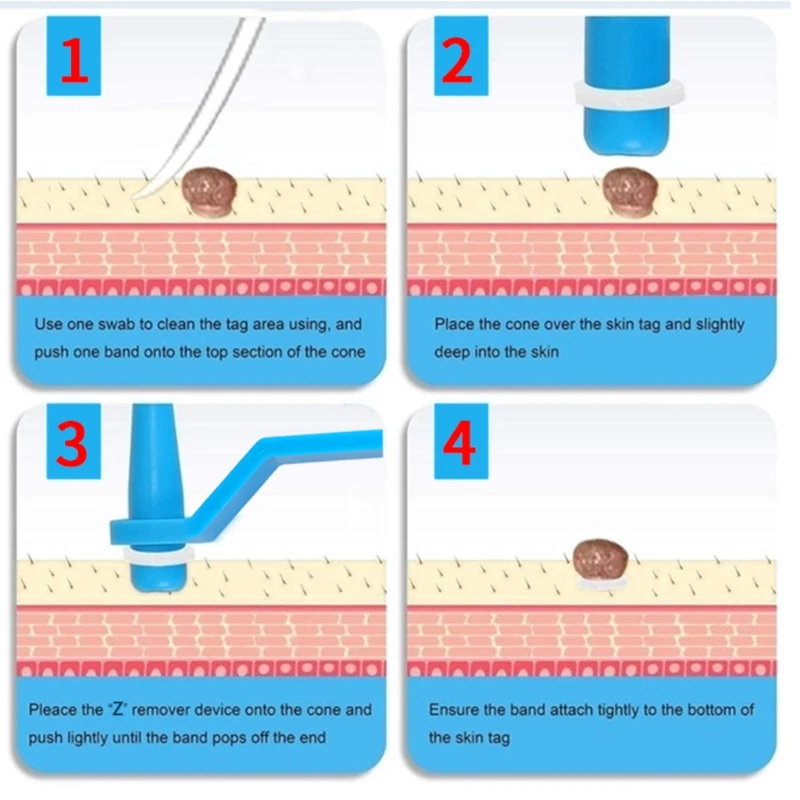 1

Use one swab to clean the tag area using, and push one band onto the top section of the cone

2

Place the cone over the skin tag and slightly deep into the skin

3

Pleace the "Z" remover device onto the cone and push lightly until the band pops off the end

4

Ensure the band attach tightly to the bottom of the skin tag