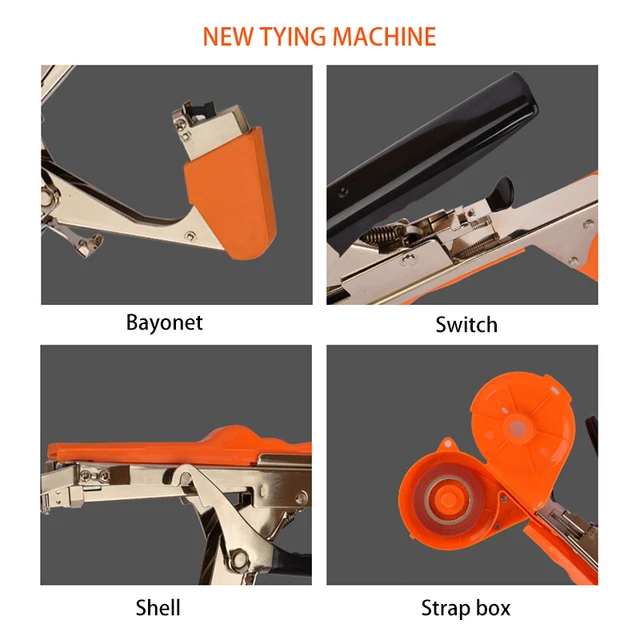 NEW TYING MACHINE

Bayonet

Switch

Shell

Strap box