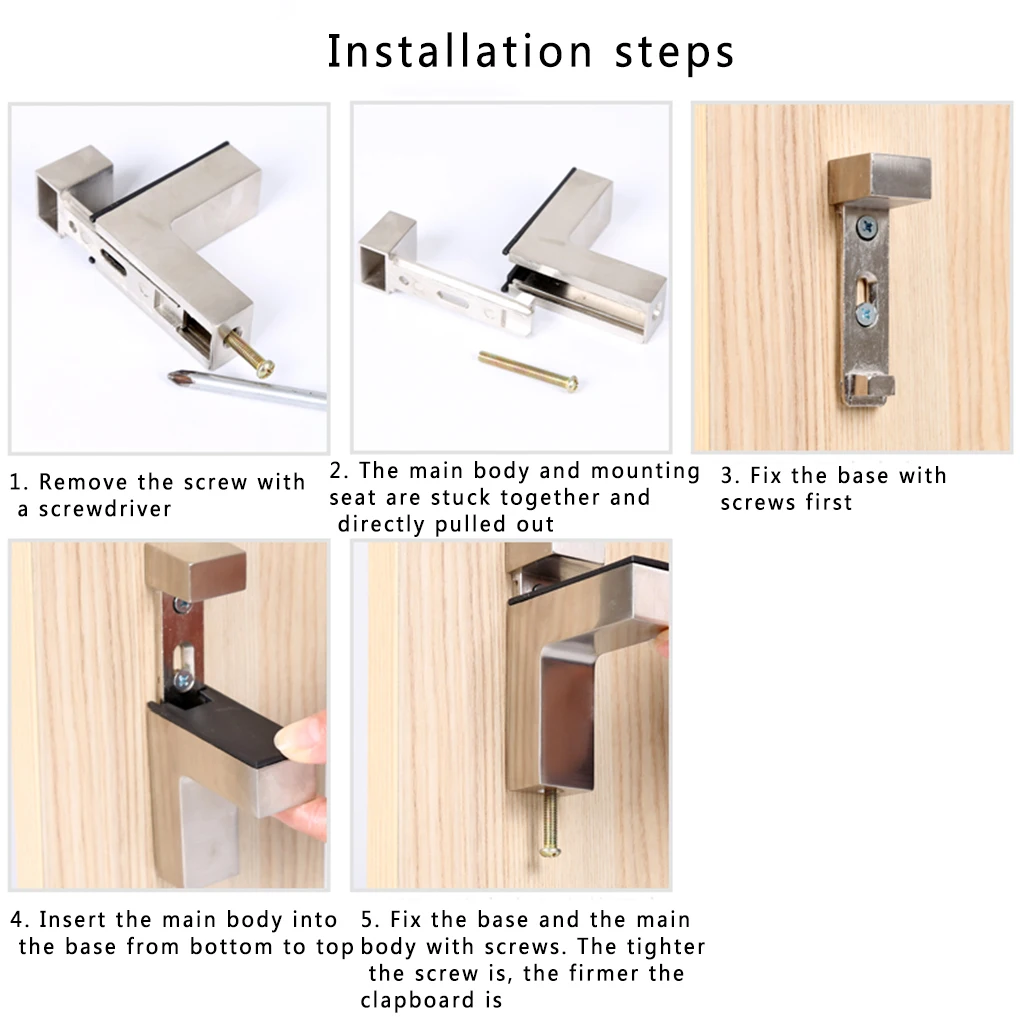 Installation steps

1. Remove the screw with a screwdriver

2. The main body and mounting seat are stuck together and directly pulled out

3. Fix the base with screws first

4. Insert the main body into the base from bottom to top

5. Fix the base and the main body with screws. The tighter the screw is, the firmer the clapboard is