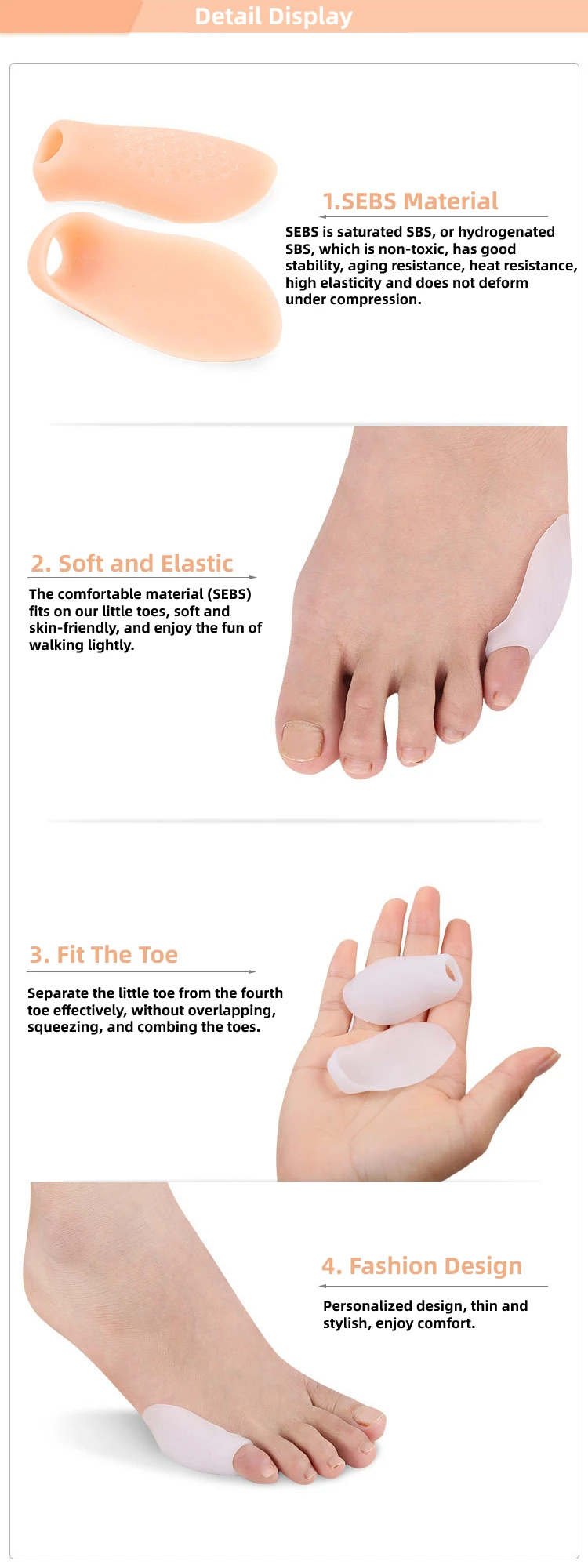 Detail Display

1.SEBS Material

SEBS is saturated SBS, or hydrogenated SBS, which is non-toxic, has good stability, aging resistance, heat resistance, high elasticity and does not deform under compression.

2. Soft and Elastic

The comfortable material (SEBS) fits on our little toes, soft and skin-friendly, and enjoy the fun of walking lightly.

3. Fit The Toe

Separate the little toe from the fourth toe effectively, without overlapping, squeezing, and combing the toes.

4. Fashion Design

Personalized design, thin and stylish, enjoy comfort.