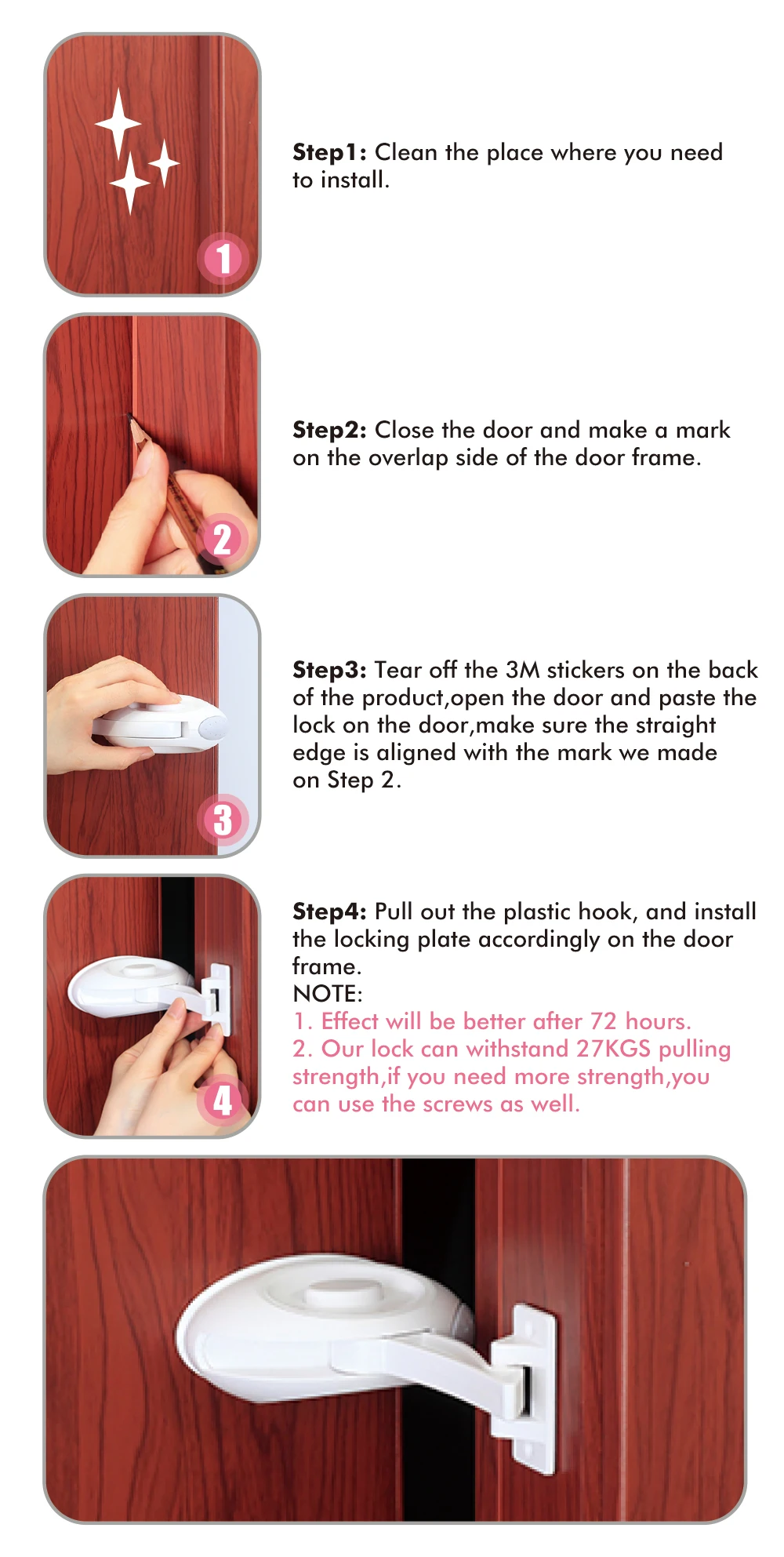 1

Step1: Clean the place where you need to install.

2

Step2: Close the door and make a mark on the overlap side of the door frame.

3

Step3: Tear off the 3M stickers on the back of the product,open the door and paste the lock on the door,make sure the straight edge is aligned with the mark we made on Step 2.

4

Step4: Pull out the plastic hook, and install the locking plate accordingly on the door frame.
NOTE:
1. Effect will be better after 72 hours.
2. Our lock can withstand 27KGS pulling strength,if you need more strength,you can use the screws as well.