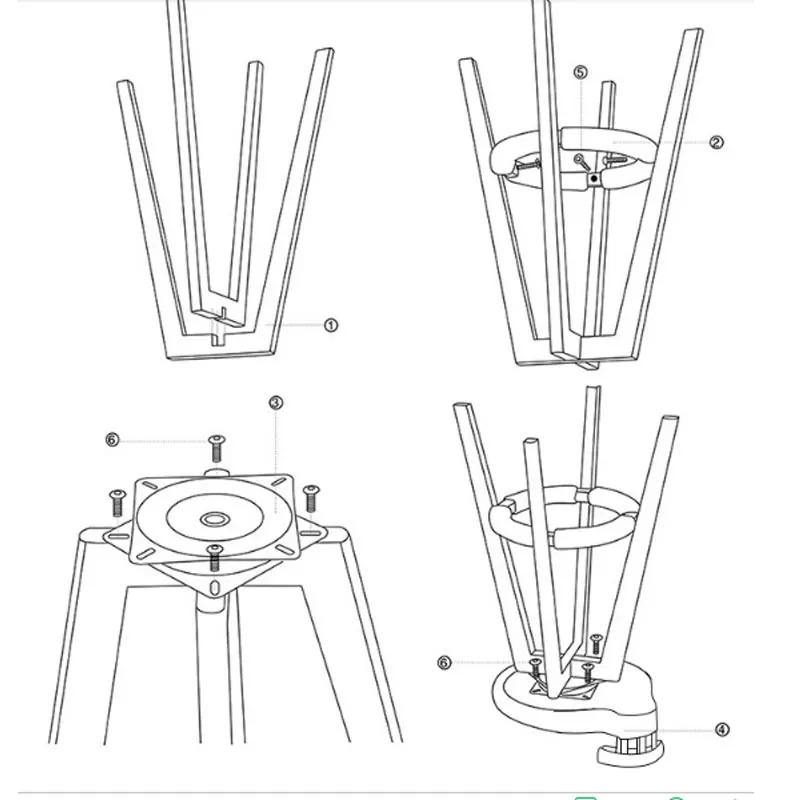 ①

⑤

②

③

⑥

⑥

④