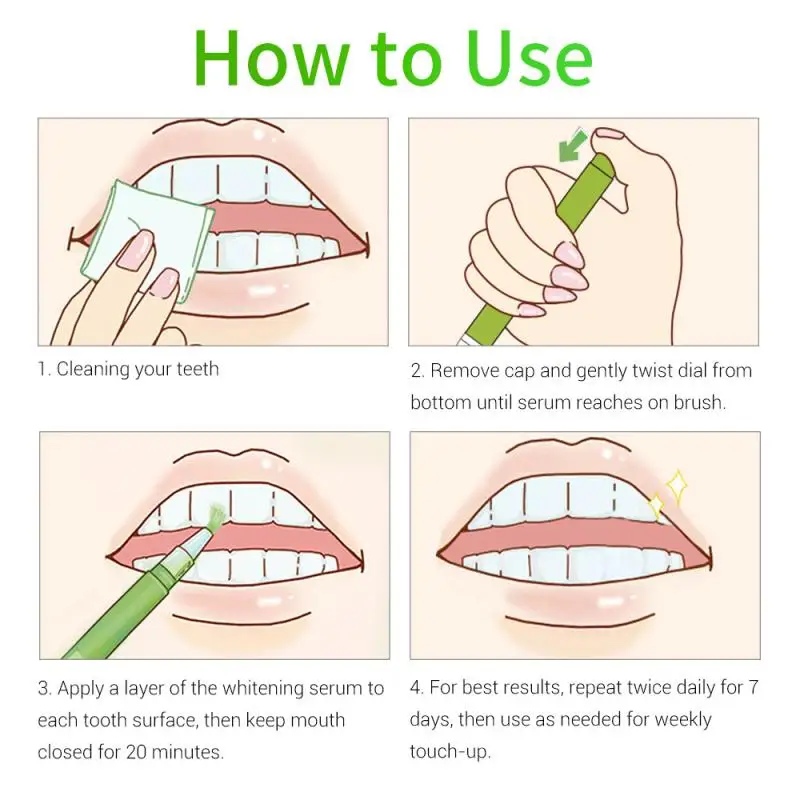 How to Use

1. Cleaning your teeth

2. Remove cap and gently twist dial from bottom until serum reaches on brush.

3. Apply a layer of the whitening serum to each tooth surface, then keep mouth closed for 20 minutes.

4. For best results, repeat twice daily for 7 days, then use as needed for weekly touch-up.