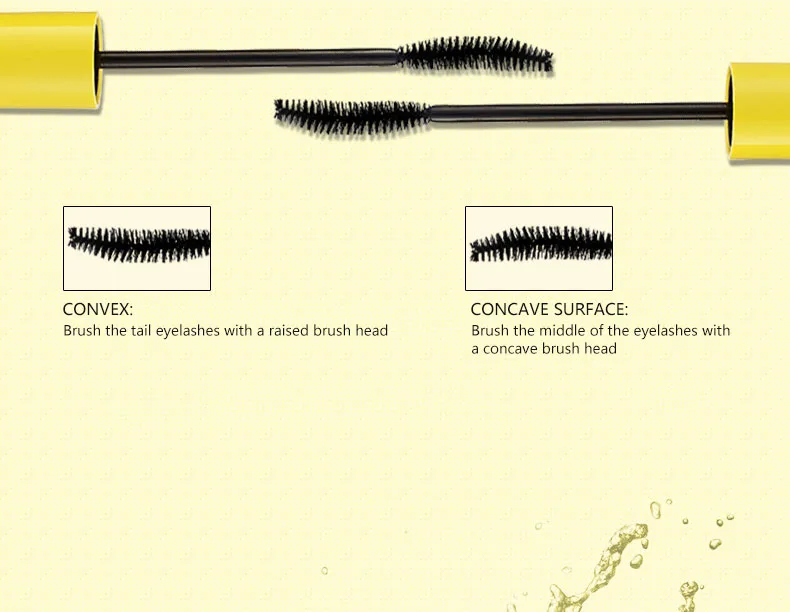 CONVEX:
Brush the tail eyelashes with a raised brush head

CONCAVE SURFACE:
Brush the middle of the eyelashes with a concave brush head