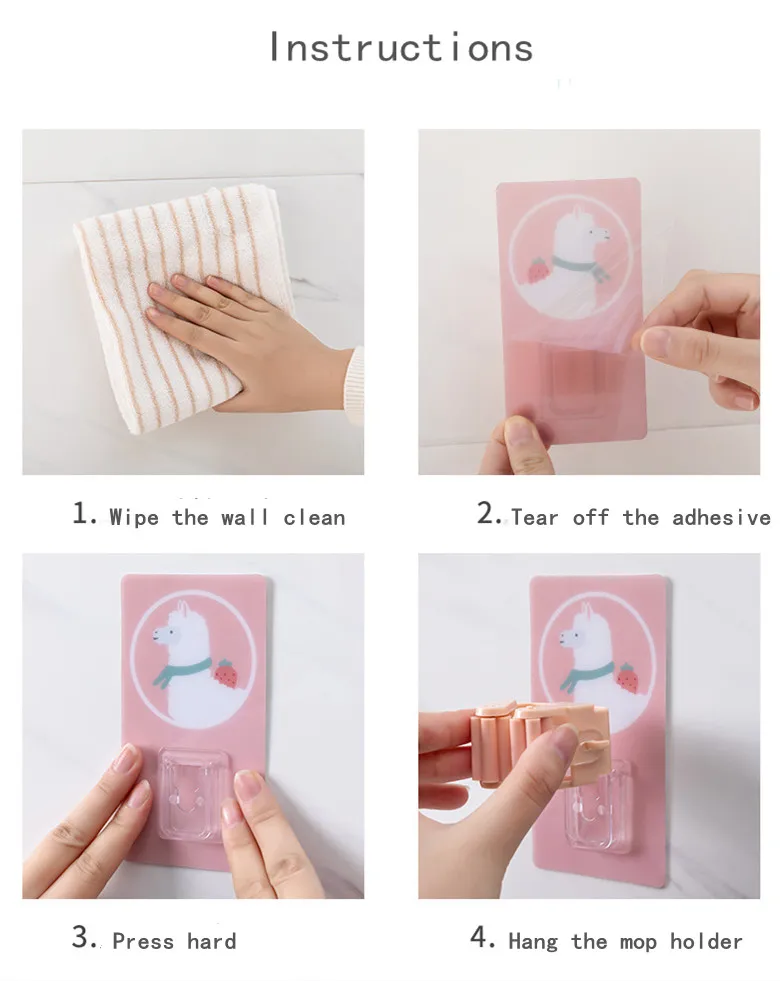 Instructions

1. Wipe the wall clean

2. Tear off the adhesive

3. Press hard

4. Hang the mop holder