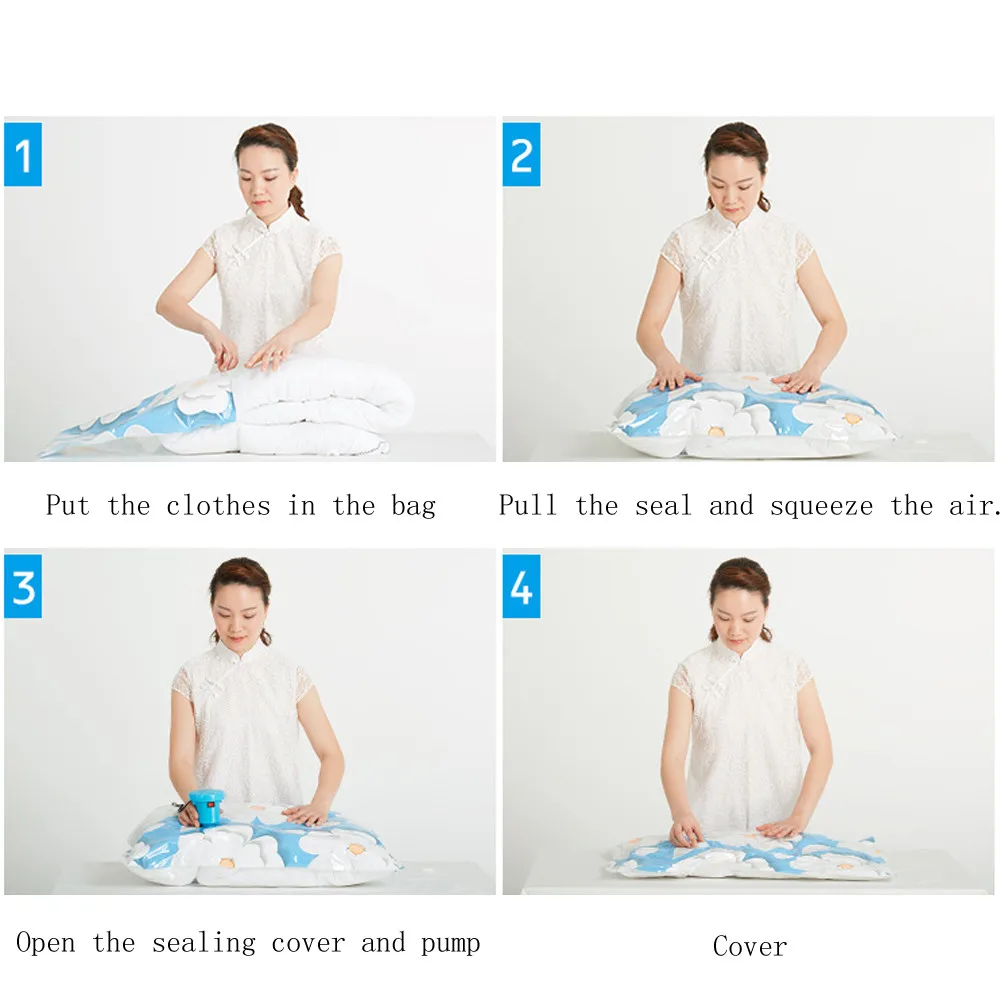 1

Put the clothes in the bag

2

Pull the seal and squeeze the air.

3

Open the sealing cover and pump

4

Cover