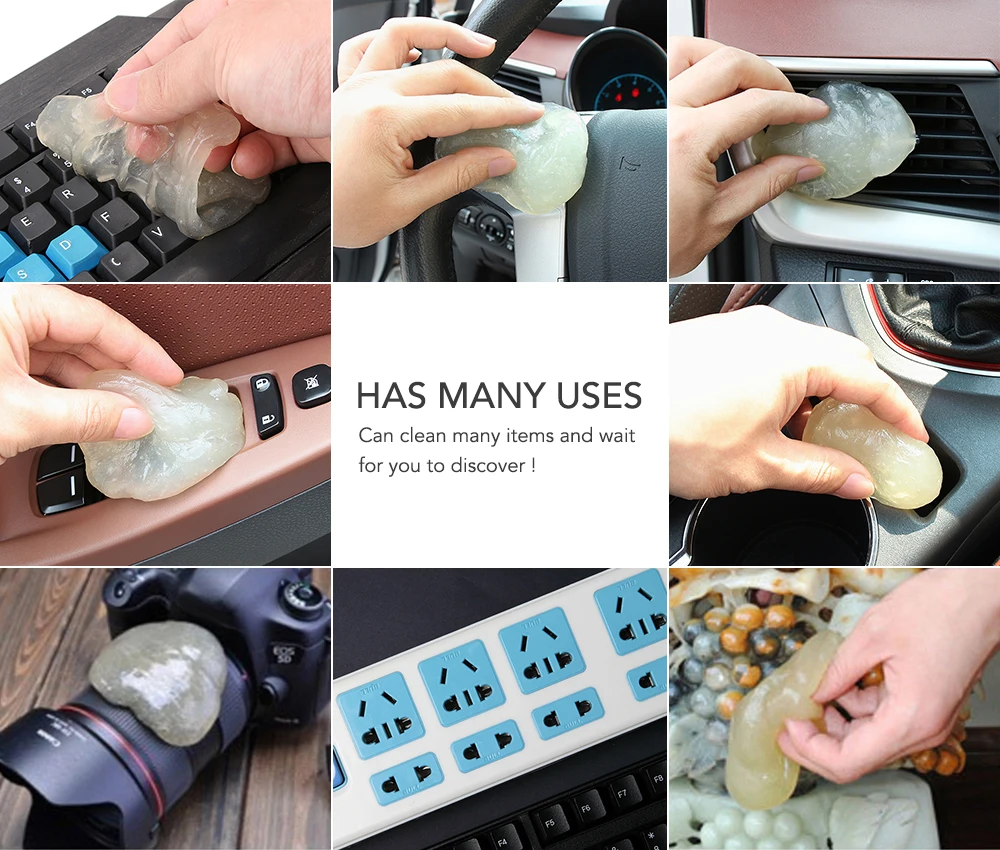 HAS MANY USES
Can clean many items and wait for you to discover !