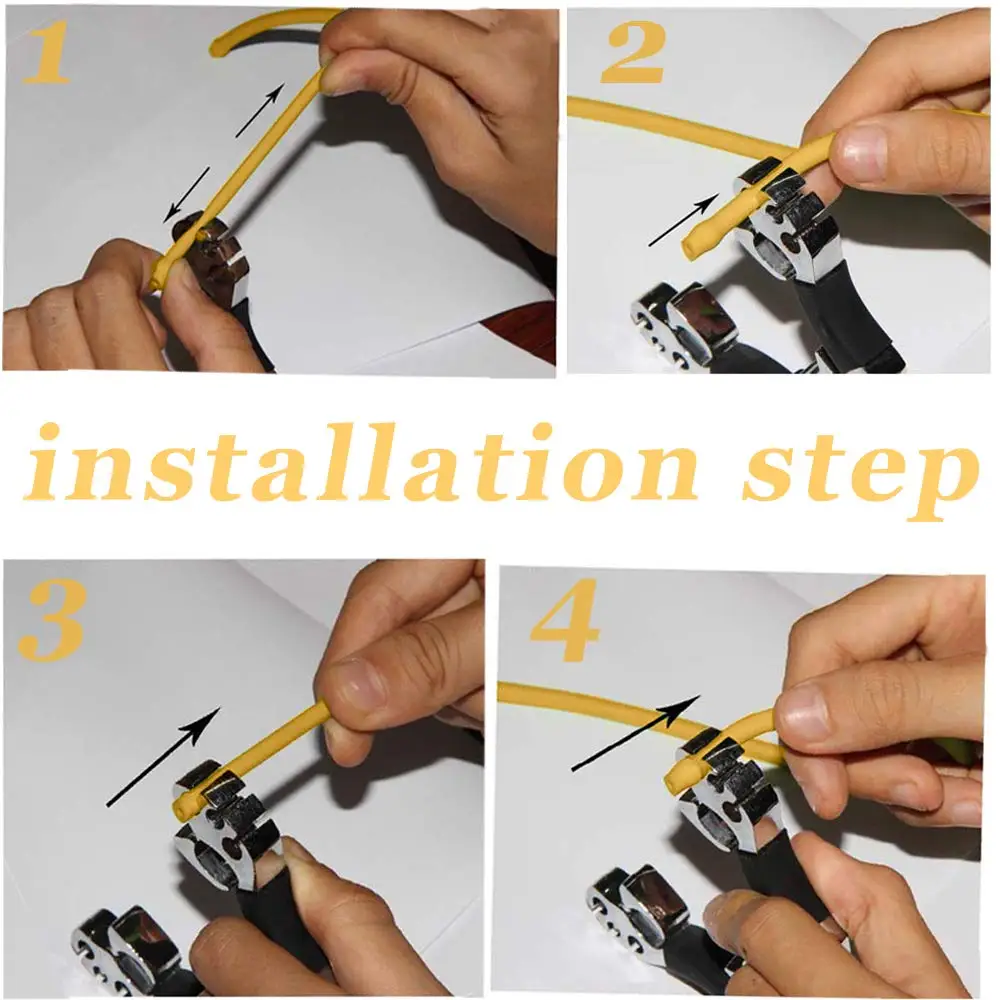 1

2

installation step

3

4