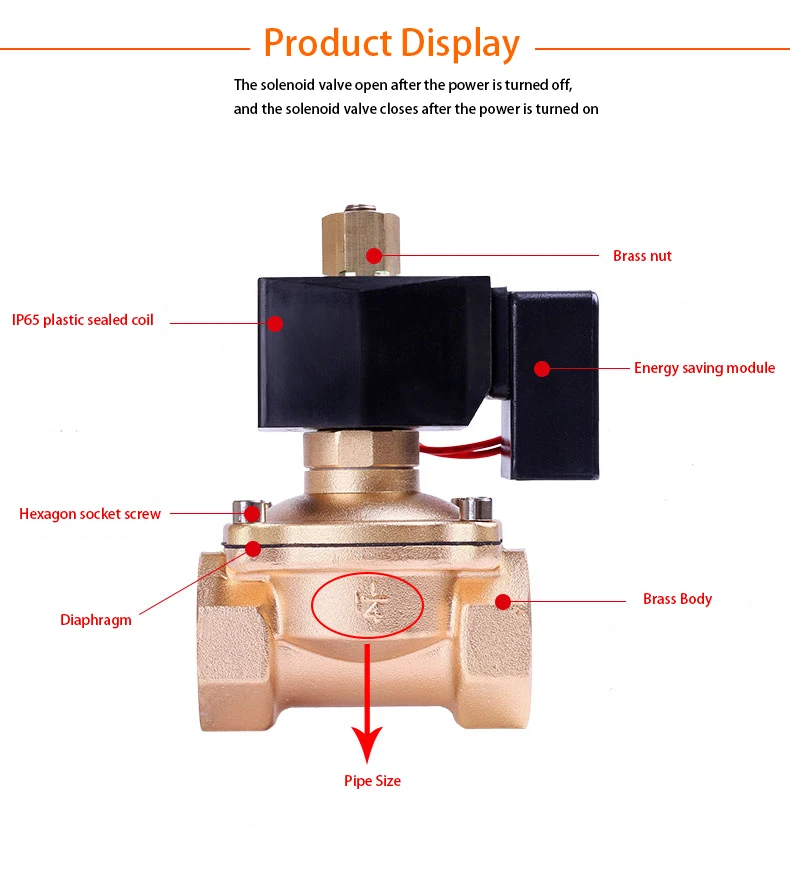 Product Display

The solenoid valve open after the power is turned off, and the solenoid valve closes after the power is turned on

Brass nut

IP65 plastic sealed coil

Energy saving module

Hexagon socket screw

Diaphragm

$1\frac{1}{4}$

Brass Body

Pipe Size