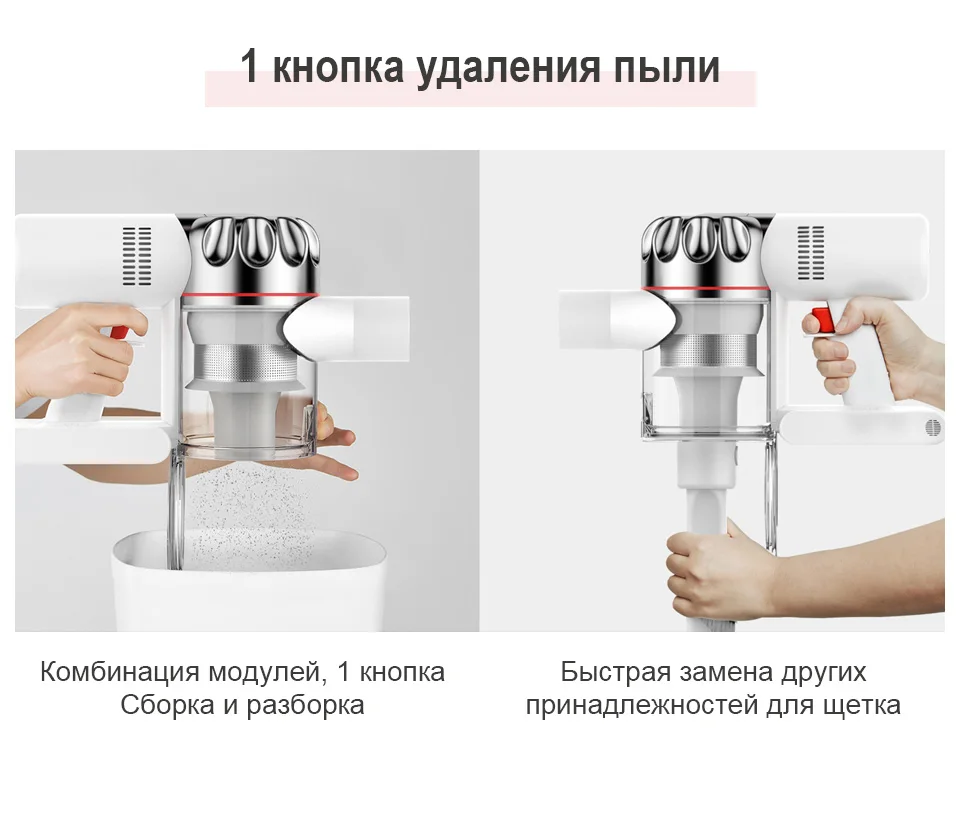 1 кнопка удаления пыли

Комбинация модулей, 1 кнопка
Сборка и разборка

Быстрая замена других
принадлежностей для щетка