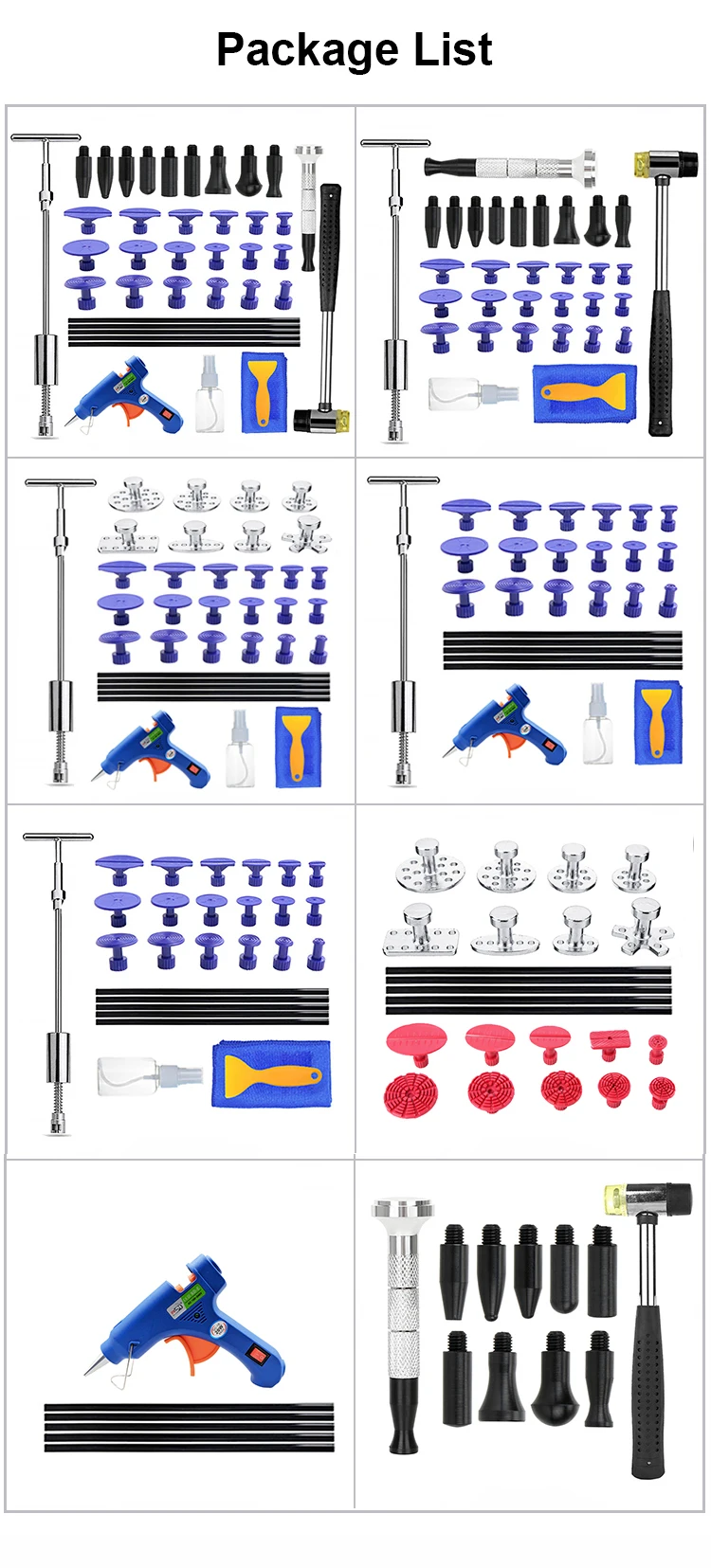 Package List