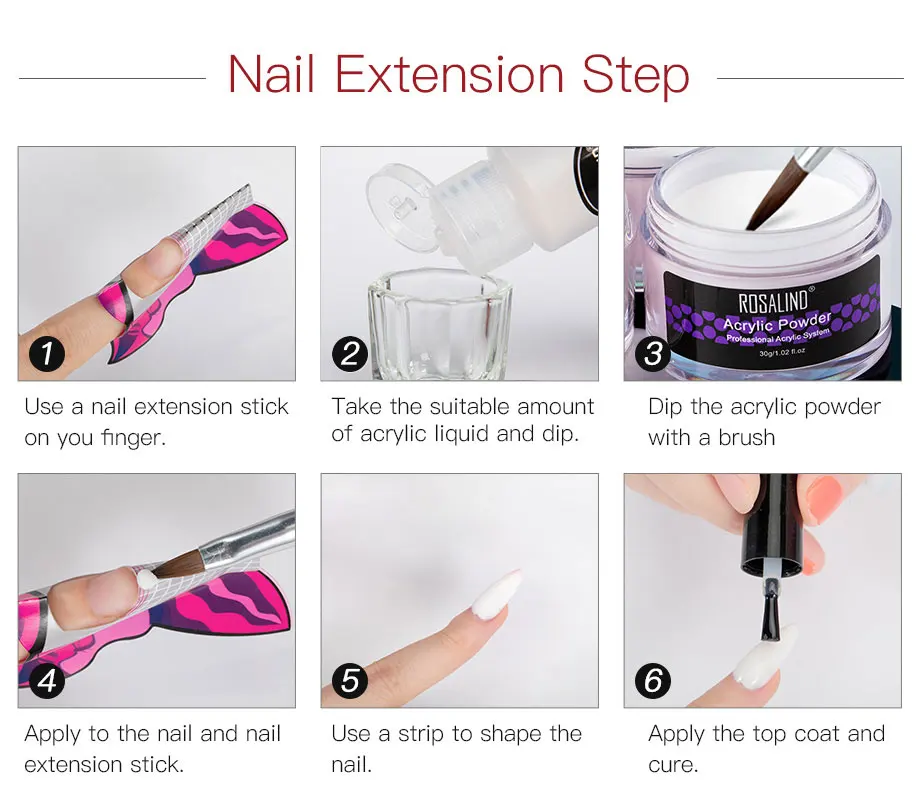 Nail Extension Step

1

Use a nail extension stick on you finger.

2

Take the suitable amount of acrylic liquid and dip.

ROSALIND®
Acrylic Powder
Professional Acrylic System
30g/1.02 fl.oz

3

Dip the acrylic powder with a brush

4

Apply to the nail and nail extension stick.

5

Use a strip to shape the nail.

6

Apply the top coat and cure.