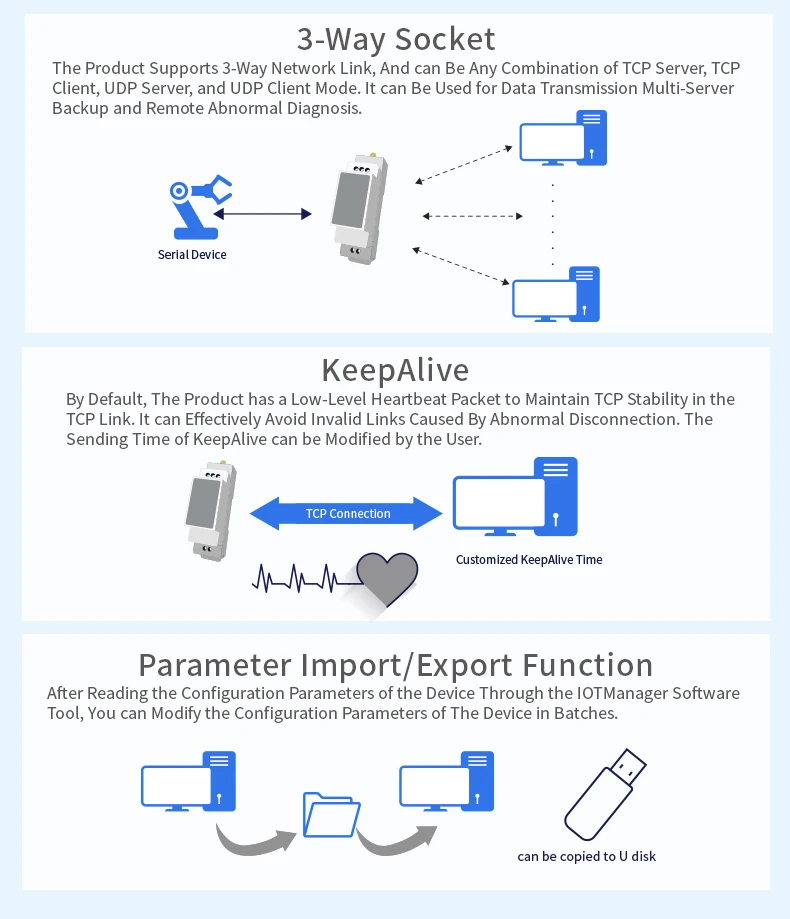 3-Way Socket

The Product Supports 3-Way Network Link, And can Be Any Combination of TCP Server, TCP Client, UDP Server, and UDP Client Mode. It can Be Used for Data Transmission Multi-Server Backup and Remote Abnormal Diagnosis.

Serial Device

KeepAlive

By Default, The Product has a Low-Level Heartbeat Packet to Maintain TCP Stability in the TCP Link. It can Effectively Avoid Invalid Links Caused By Abnormal Disconnection. The Sending Time of KeepAlive can be Modified by the User.

TCP Connection

Customized KeepAlive Time

Parameter Import/Export Function

After Reading the Configuration Parameters of the Device Through the IOTManager Software Tool, You can Modify the Configuration Parameters of The Device in Batches.

can be copied to U disk