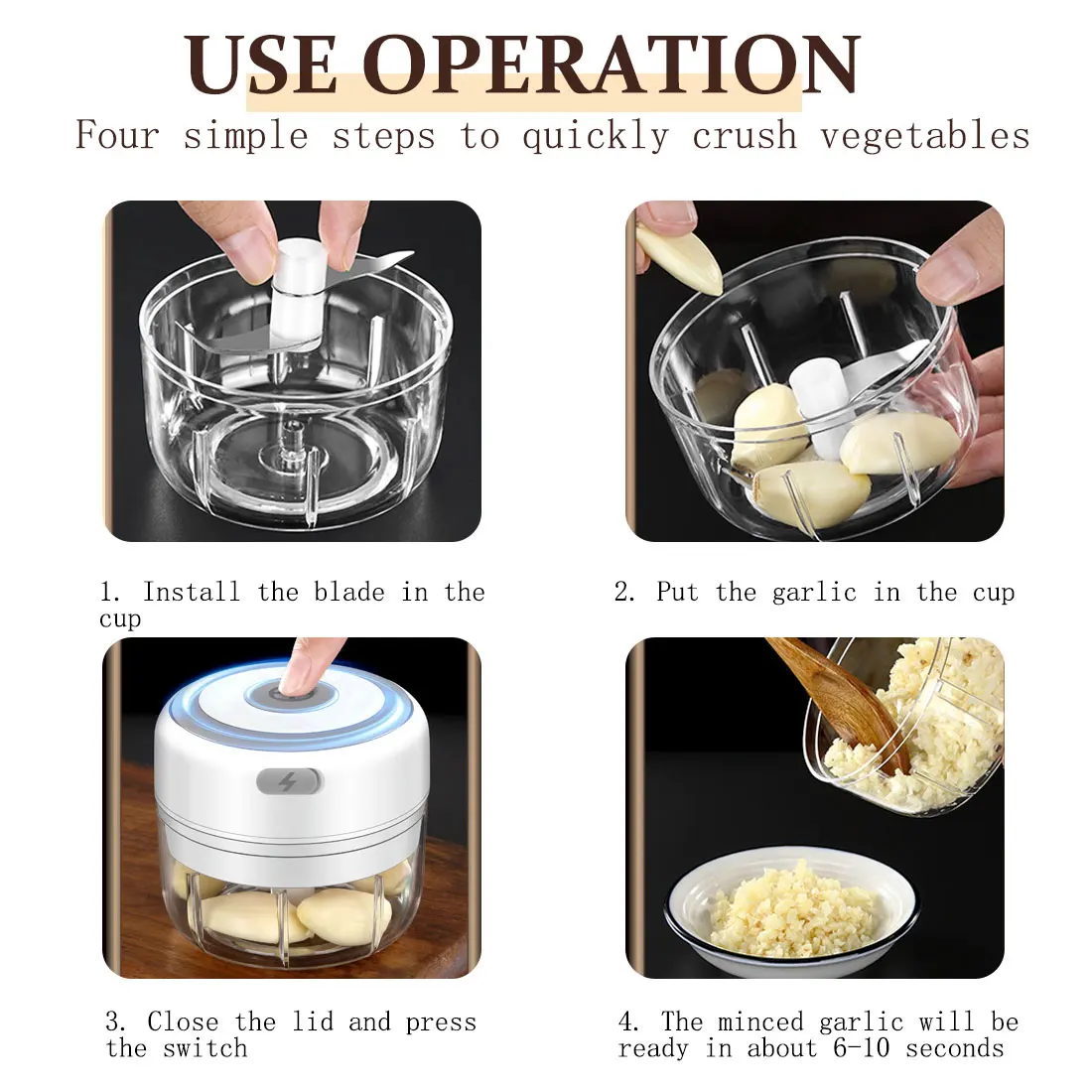 USE OPERATION

Four simple steps to quickly crush vegetables

1. Install the blade in the cup

2. Put the garlic in the cup

3. Close the lid and press the switch

4. The minced garlic will be ready in about 6-10 seconds