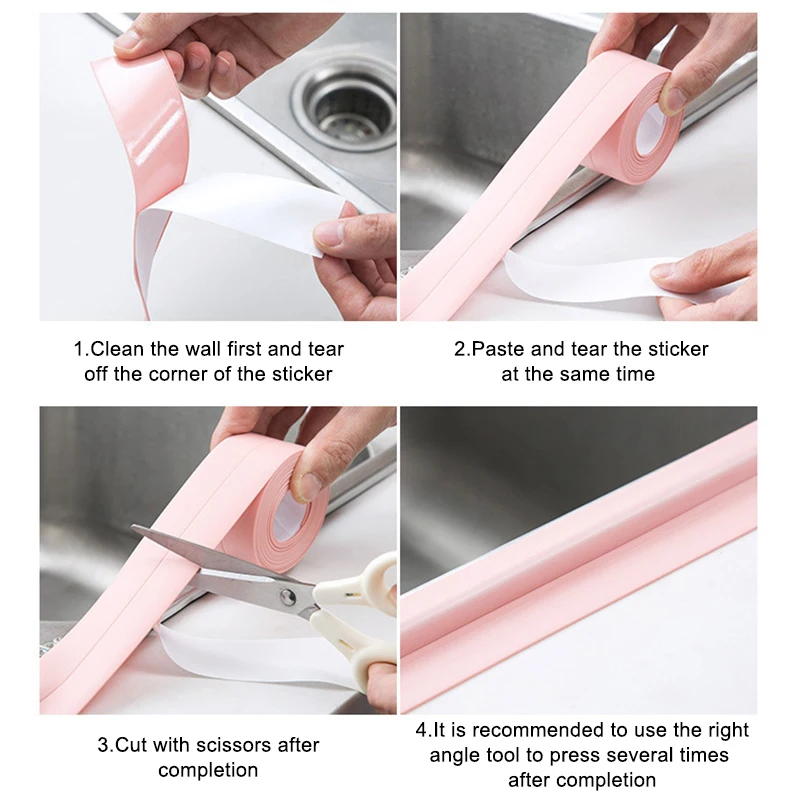 1.Clean the wall first and tear off the corner of the sticker

2.Paste and tear the sticker at the same time

3.Cut with scissors after completion

4.It is recommended to use the right angle tool to press several times after completion