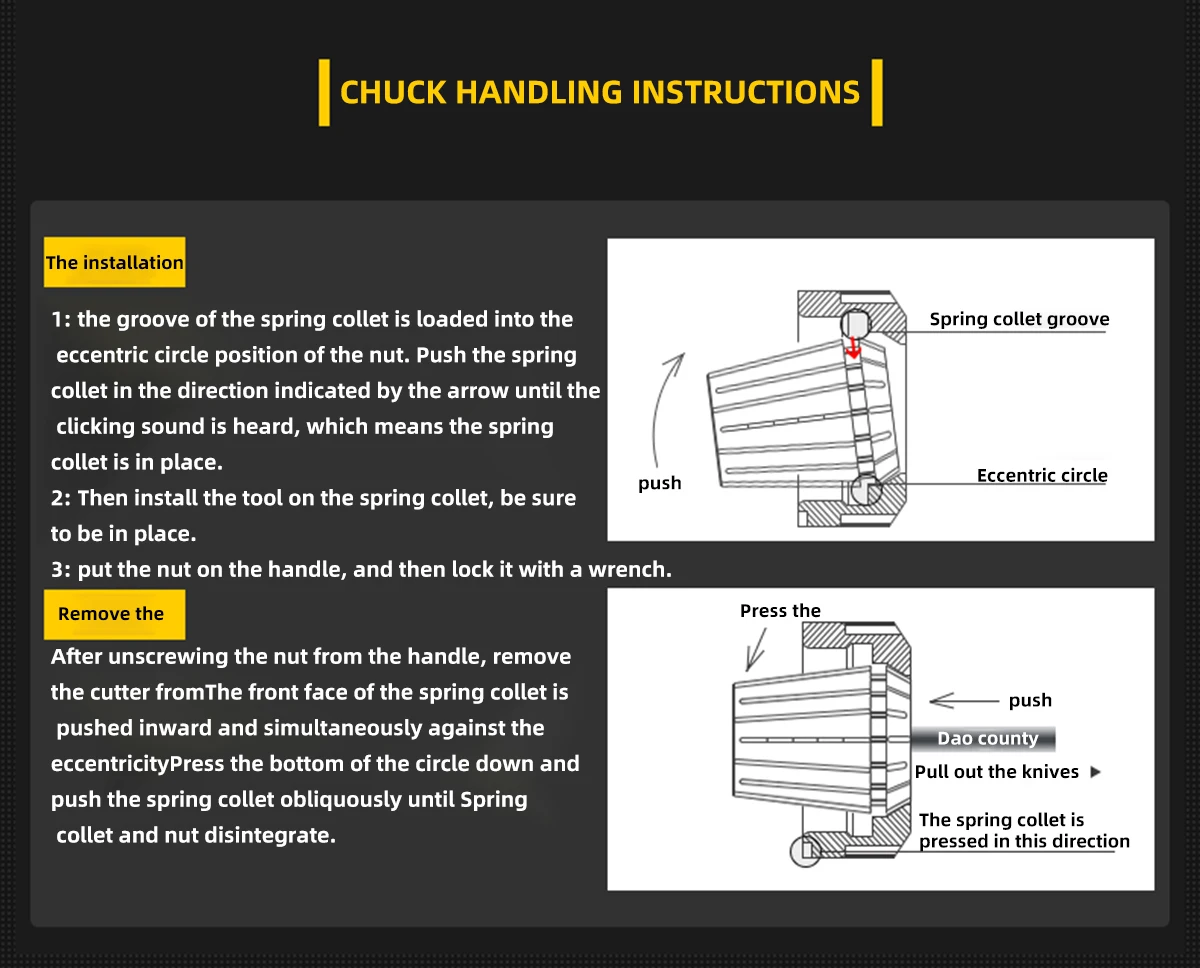 CHUCK HANDLING INSTRUCTIONS

The installation

1: the groove of the spring collet is loaded into the eccentric circle position of the nut. Push the spring collet in the direction indicated by the arrow until the clicking sound is heard, which means the spring collet is in place.
2: Then install the tool on the spring collet, be sure to be in place.
3: put the nut on the handle, and then lock it with a wrench.

Spring collet groove
push
Eccentric circle

Remove the

After unscrewing the nut from the handle, remove the cutter fromThe front face of the spring collet is pushed inward and simultaneously against the eccentricityPress the bottom of the circle down and push the spring collet obliquously until Spring collet and nut disintegrate.

Press the
push
Dao county
Pull out the knives
The spring collet is pressed in this direction