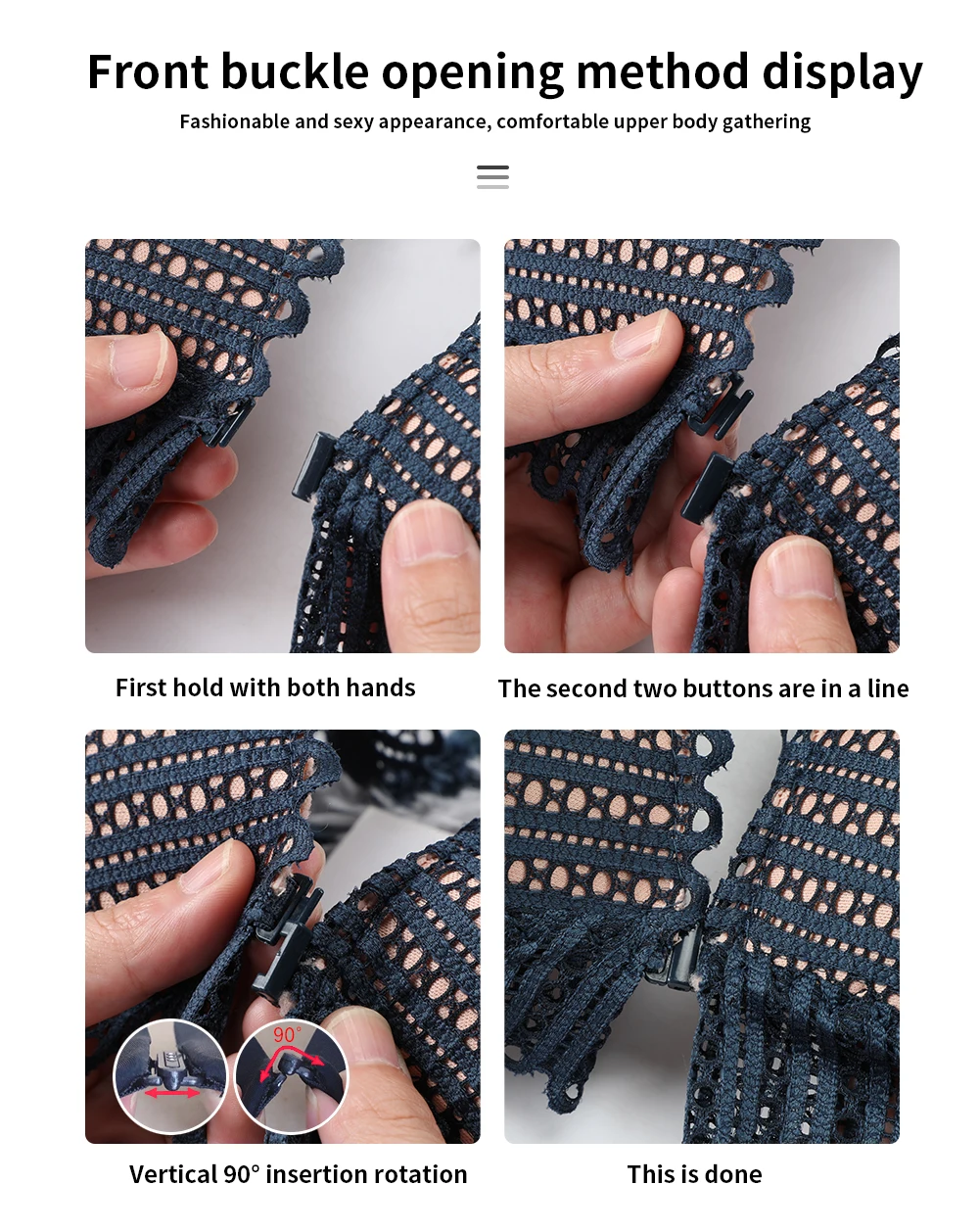 Front buckle opening method display

Fashionable and sexy appearance, comfortable upper body gathering

First hold with both hands

The second two buttons are in a line

90°

Vertical 90° insertion rotation

This is done