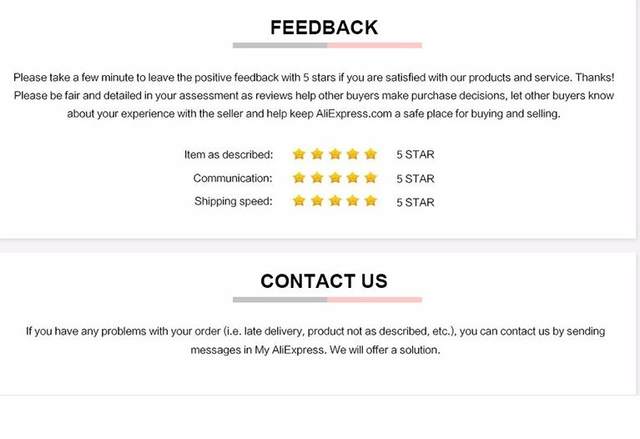 FEEDBACK

Please take a few minute to leave the positive feedback with 5 stars if you are satisfied with our products and service. Thanks! Please be fair and detailed in your assessment as reviews help other buyers make purchase decisions, let other buyers know about your experience with the seller and help keep AliExpress.com a safe place for buying and selling.

Item as described: 5 STAR
Communication: 5 STAR
Shipping speed: 5 STAR

CONTACT US

If you have any problems with your order (i.e. late delivery, product not as described, etc.), you can contact us by sending messages in My AliExpress. We will offer a solution.