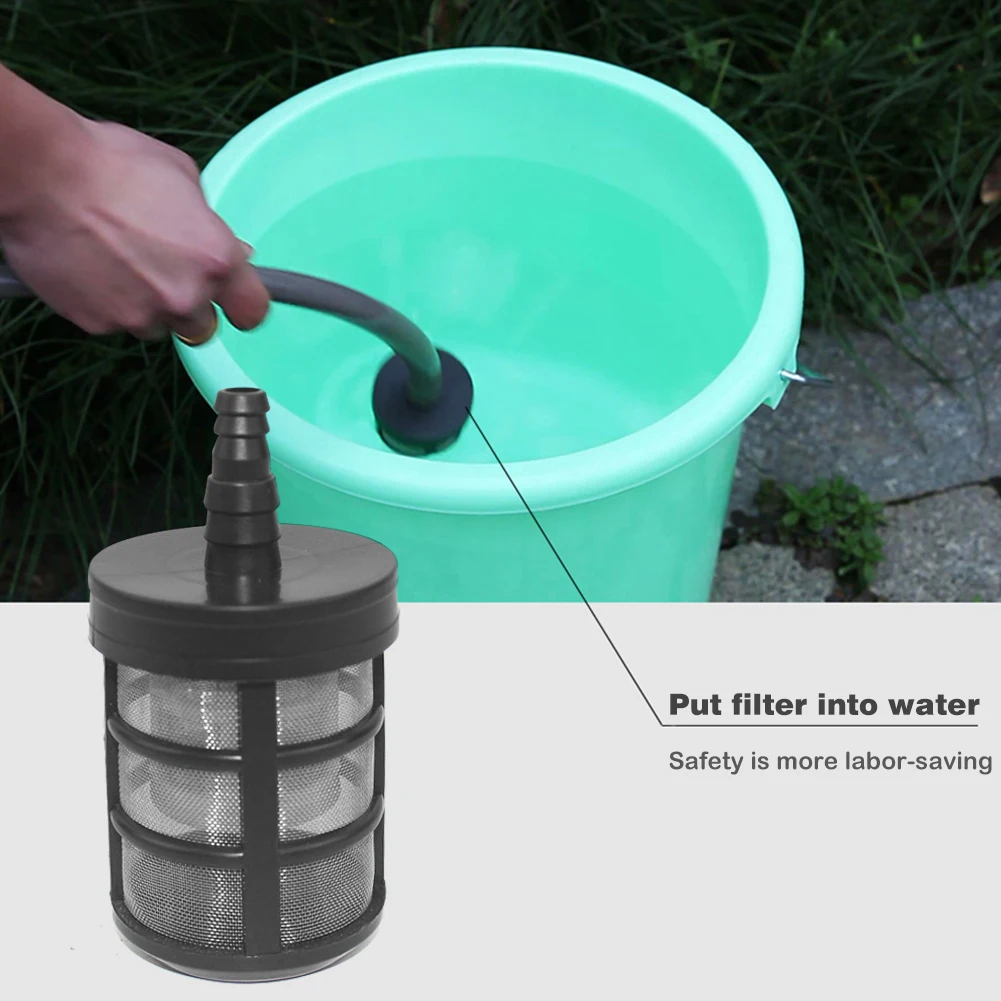 Put filter into water

Safety is more labor-saving